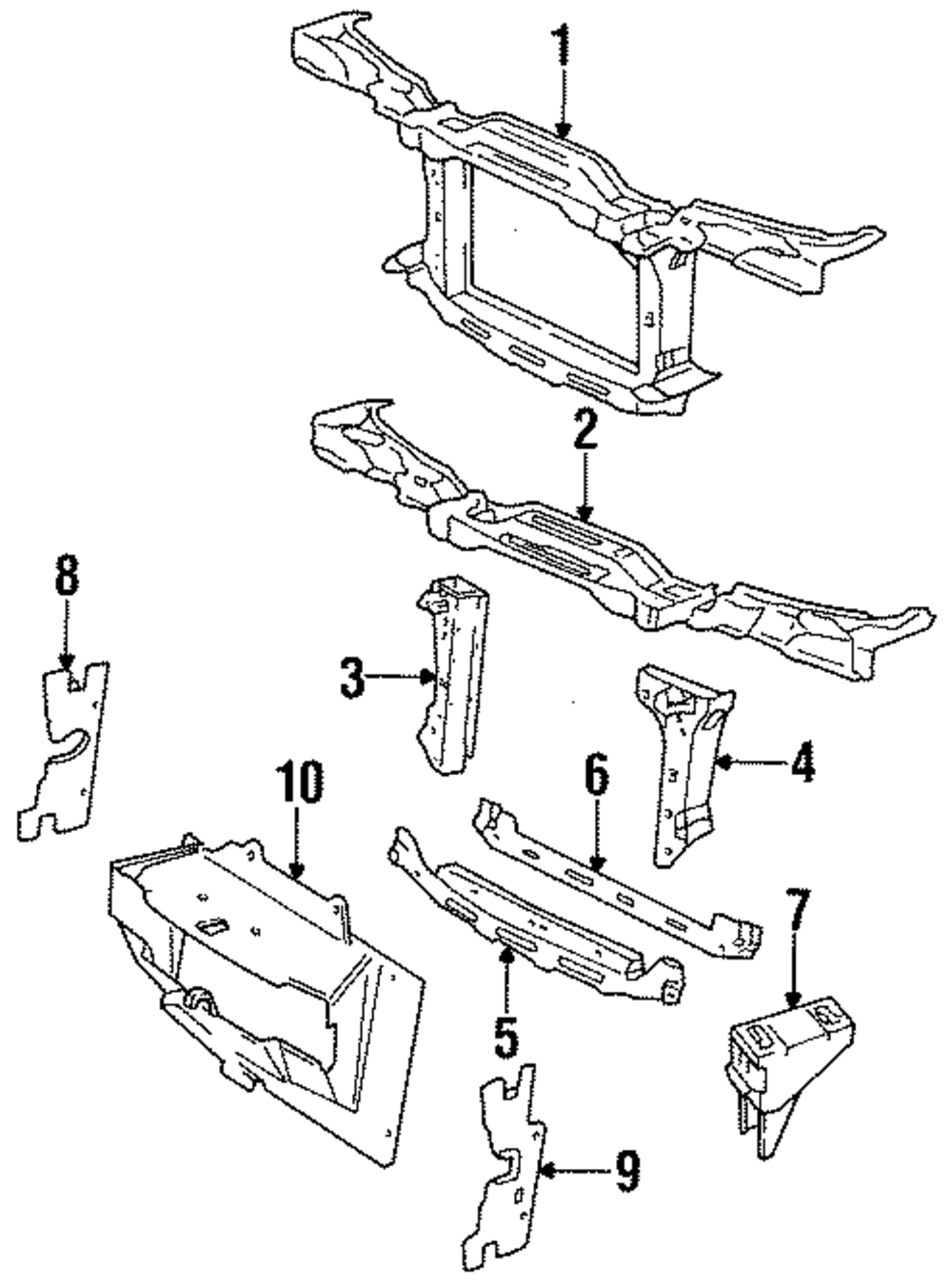 1
2
8
3
4
10
6
7
5
9