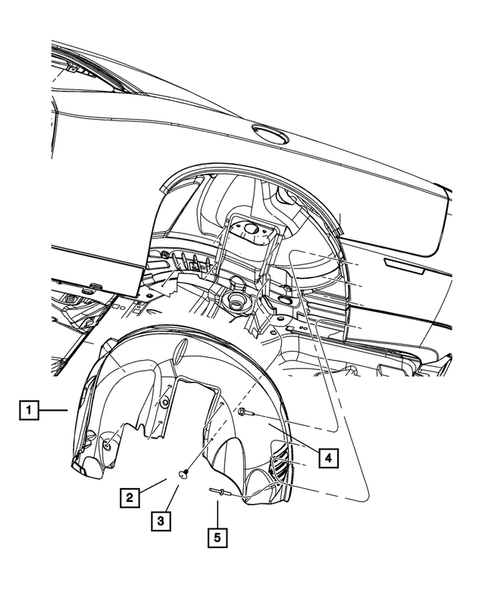 1
4
2
3
5