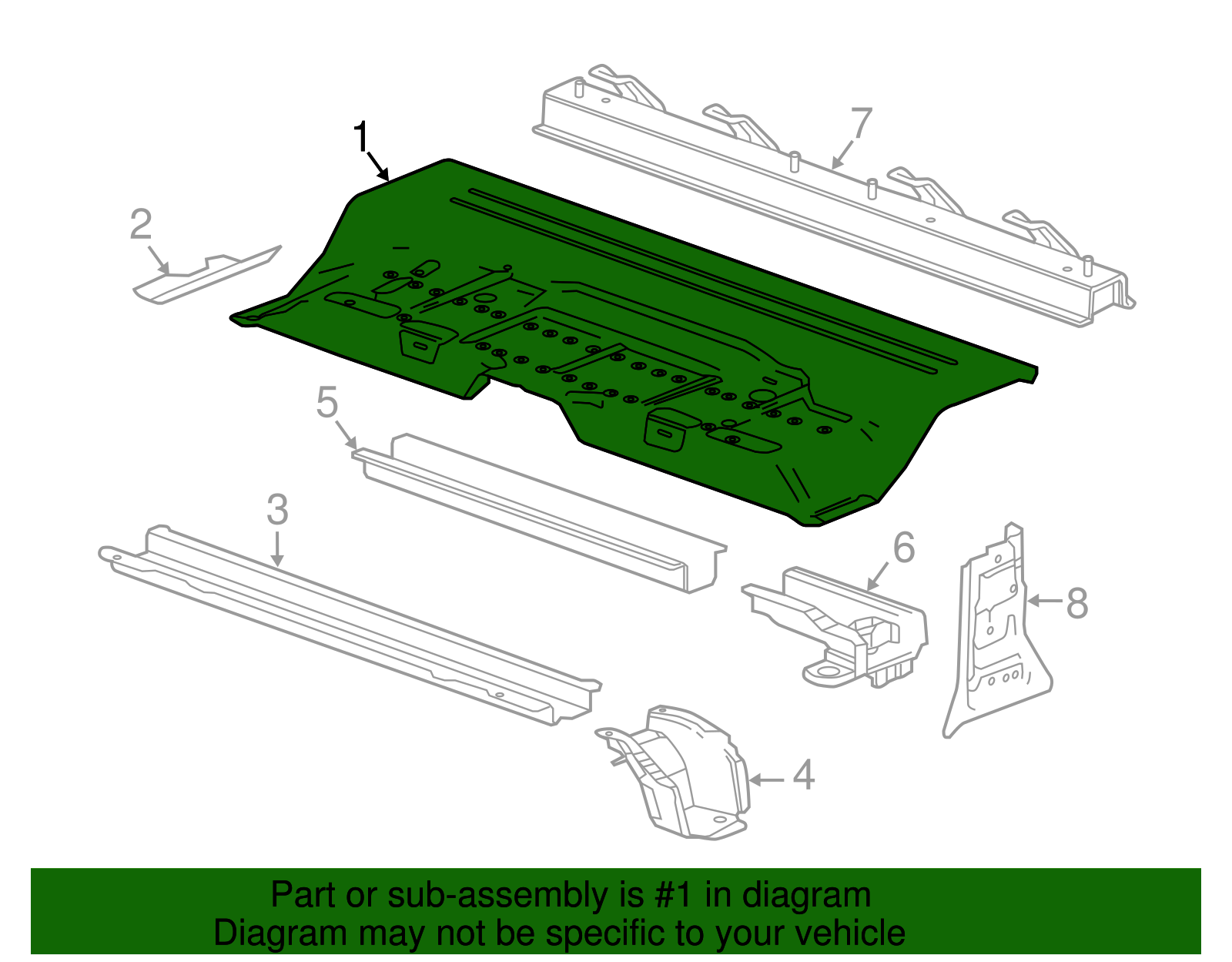 1
7
2
5
3
6
8
4

Part or sub-assembly is #1 in diagram
Diagram may not be specific to your vehicle