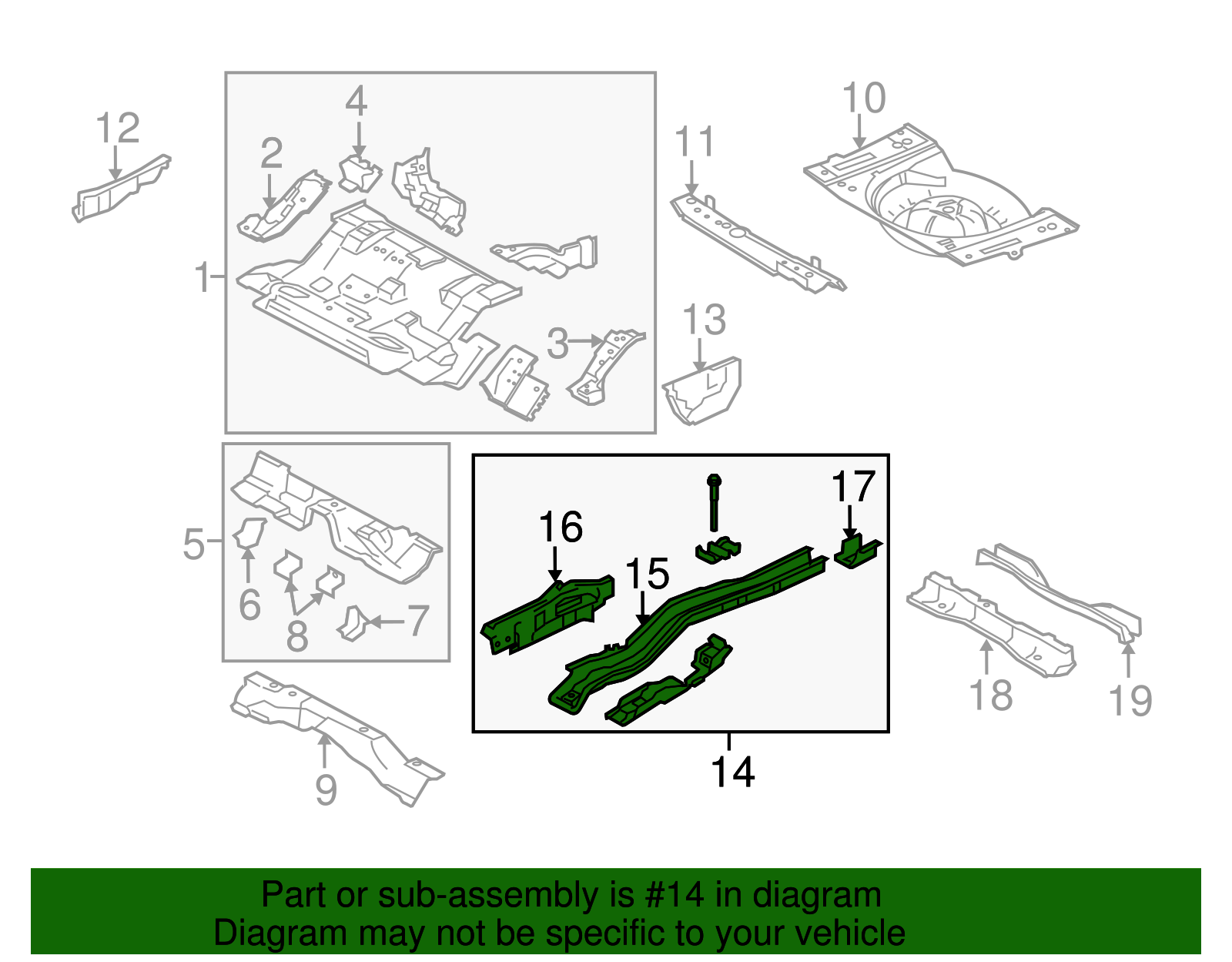 12
4
2
1
3
11
10
13
5
6
8
7
9
16
15
17
14
18
19

Part or sub-assembly is #14 in diagram
Diagram may not be specific to your vehicle