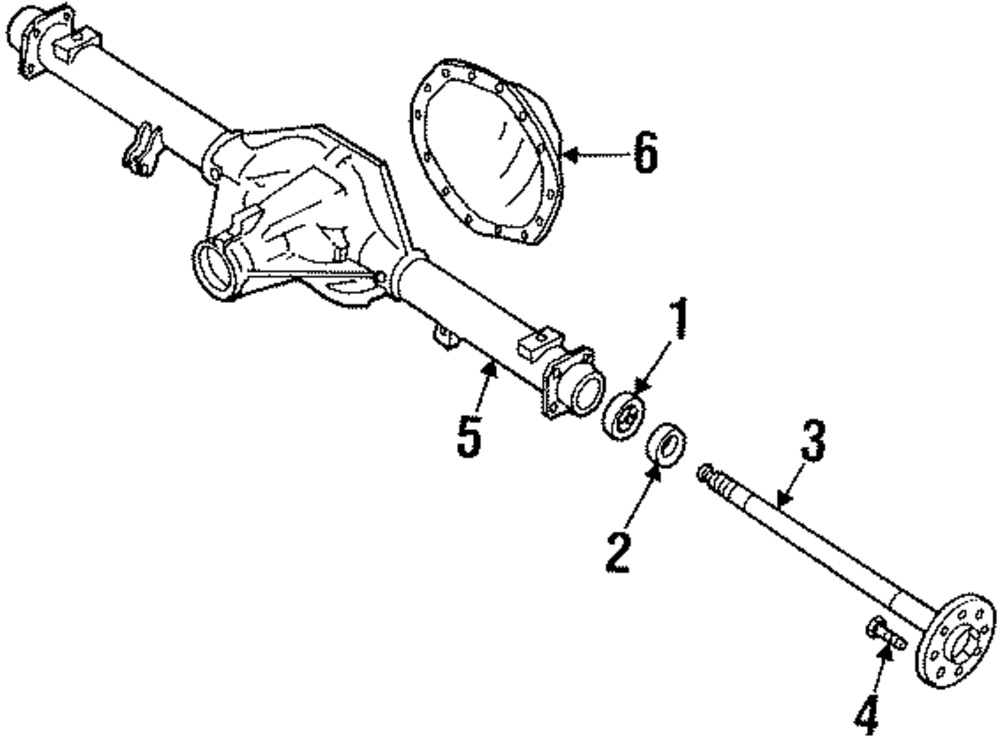 6
1
5
3
2
4