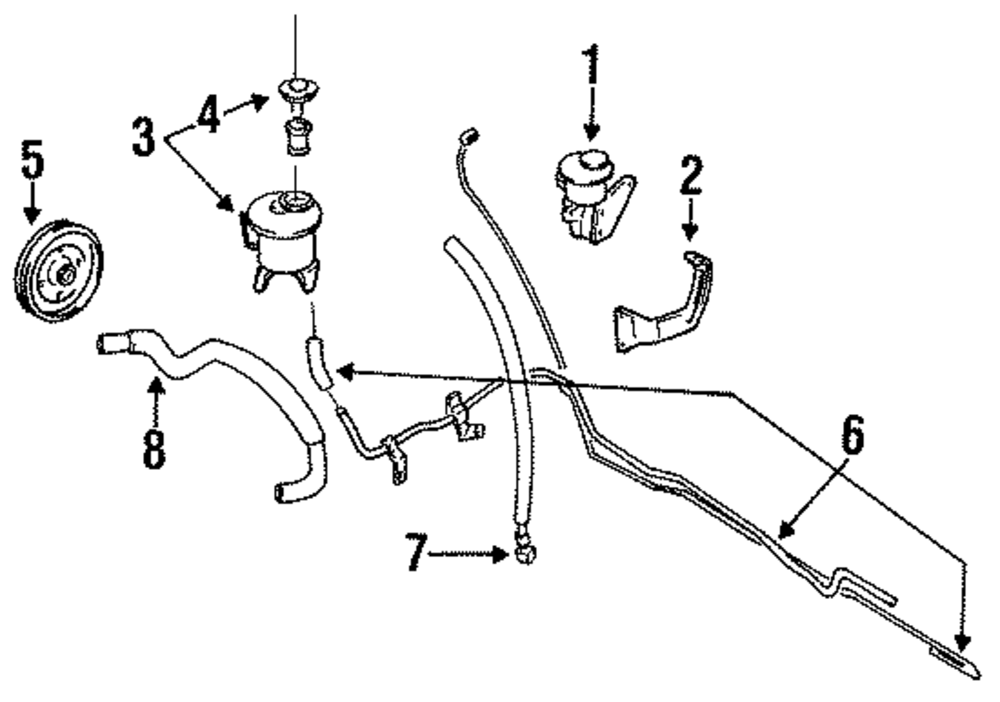 1
2
3
4
5
6
7
8