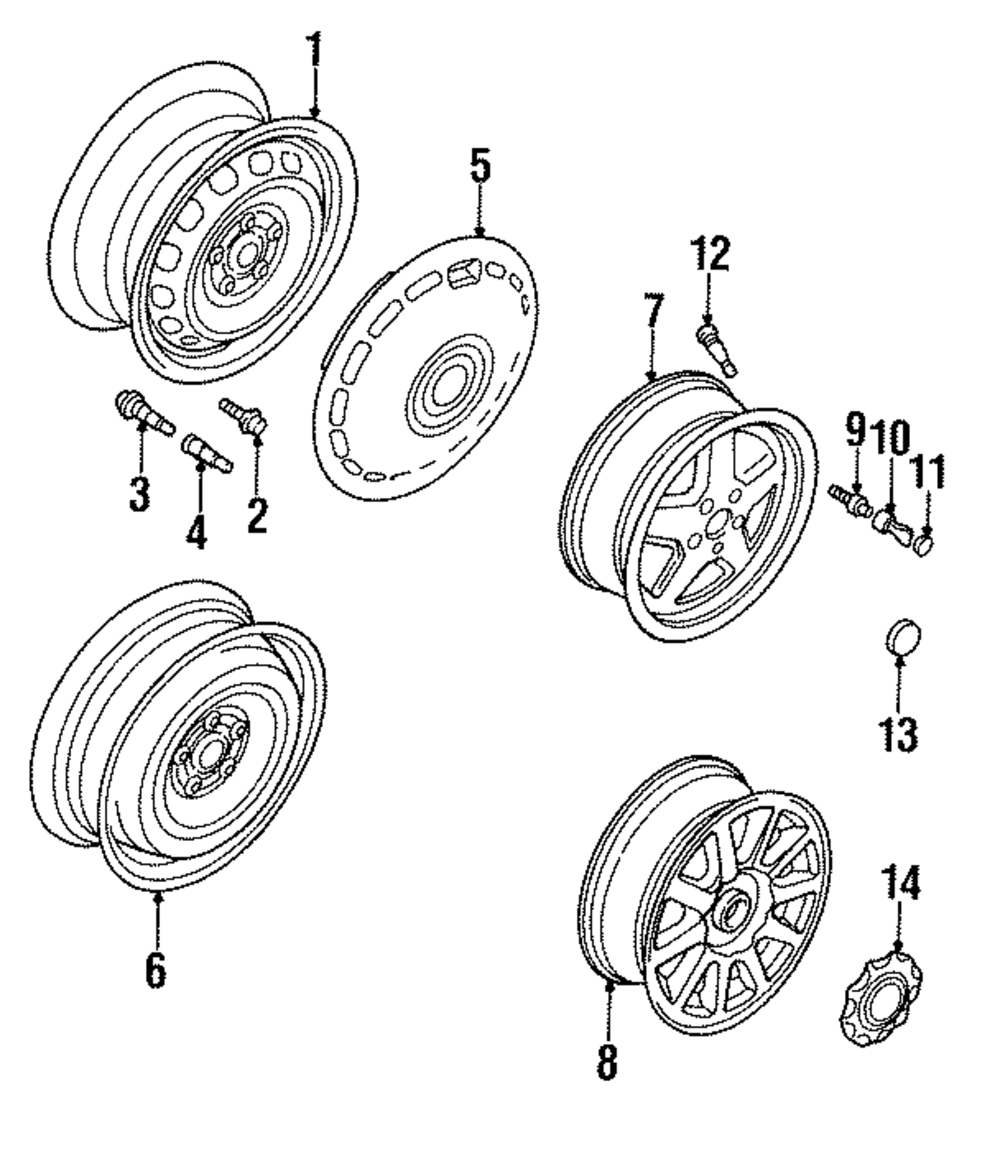 1
5
12
7
9
10
11
3
4
2
13
6
14
8