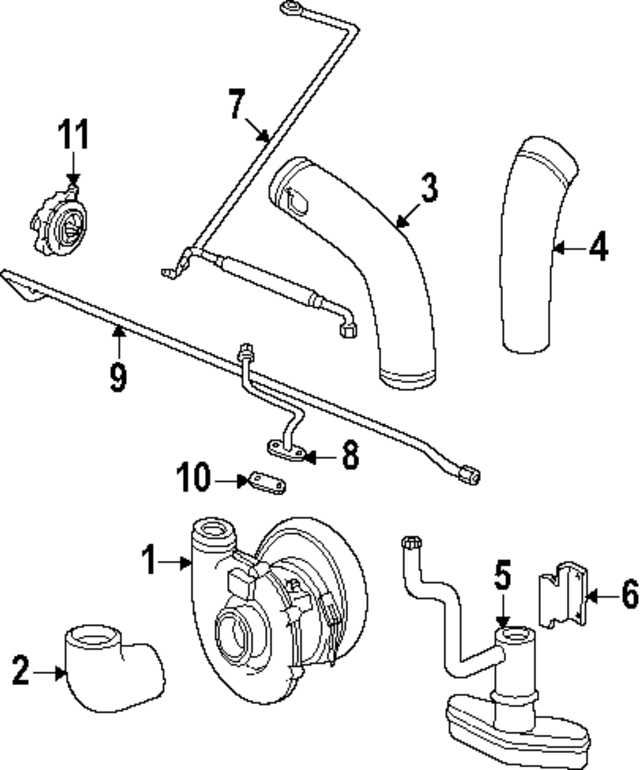 7
11
3
4
9
8
10
1
5
6
2