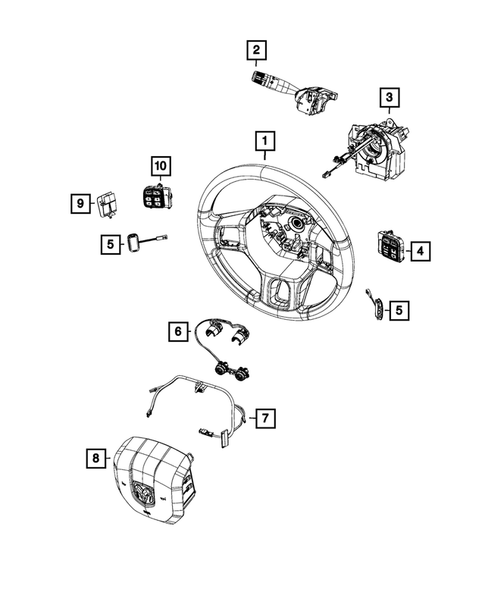 2
3
1
10
9
5
4
5
6
7
8