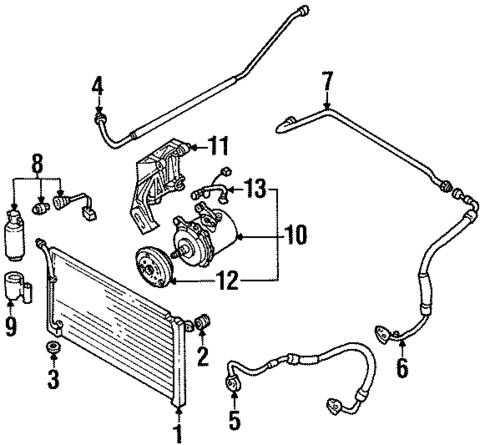 4
7
11
8
13
10
12
9
2
3
6
5
1