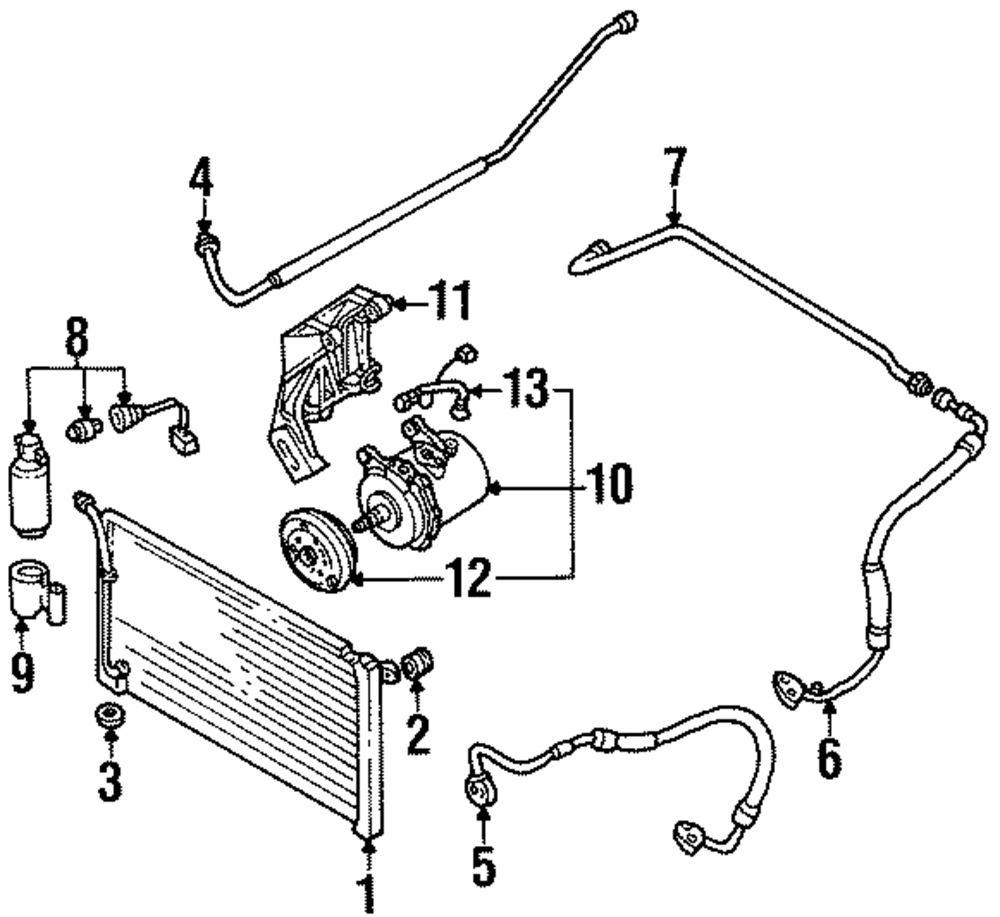 4
7
11
8
13
10
12
9
2
3
6
5
1