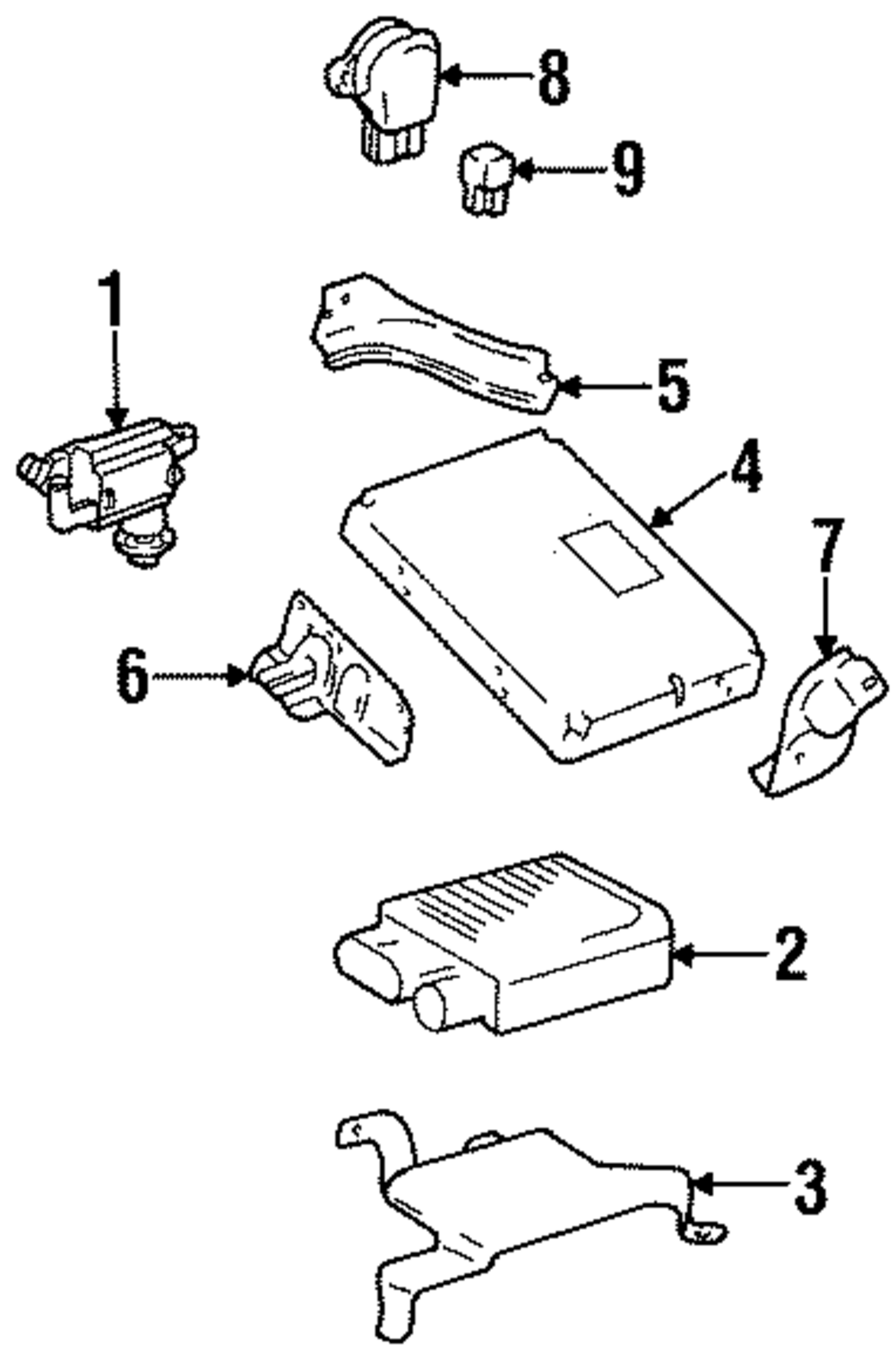 8
9
1
5
4
7
6
2
3