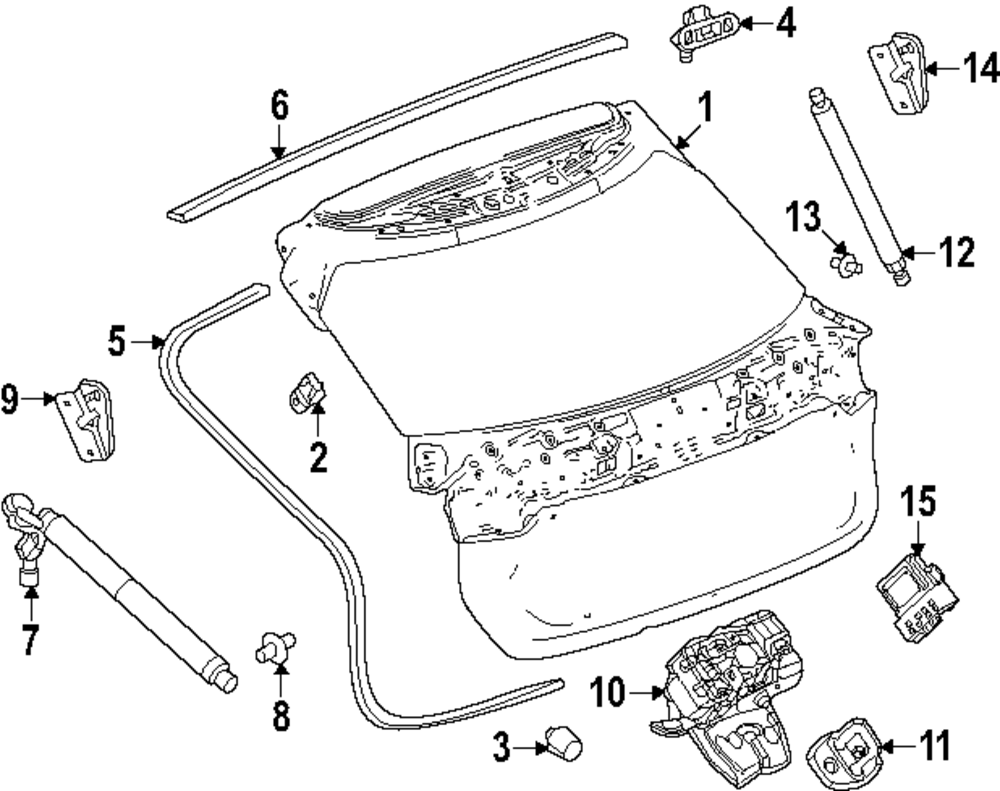 4
14
6
1
13
12
5
9
2
15
7
8
10
3
11