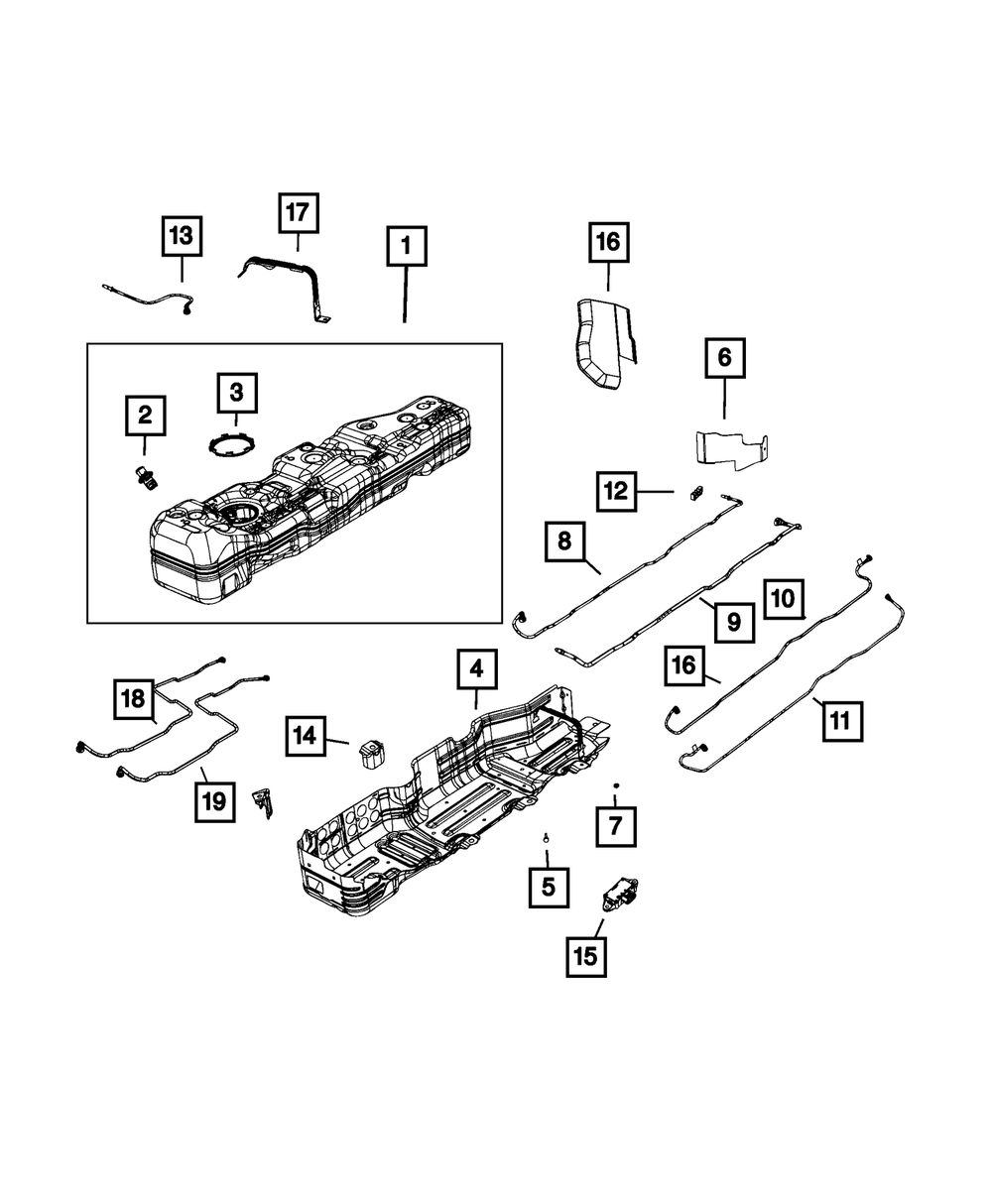 13
17
1
16
2
3
6
12
8
9
10
16
11
18
4
14
19
7
5
15