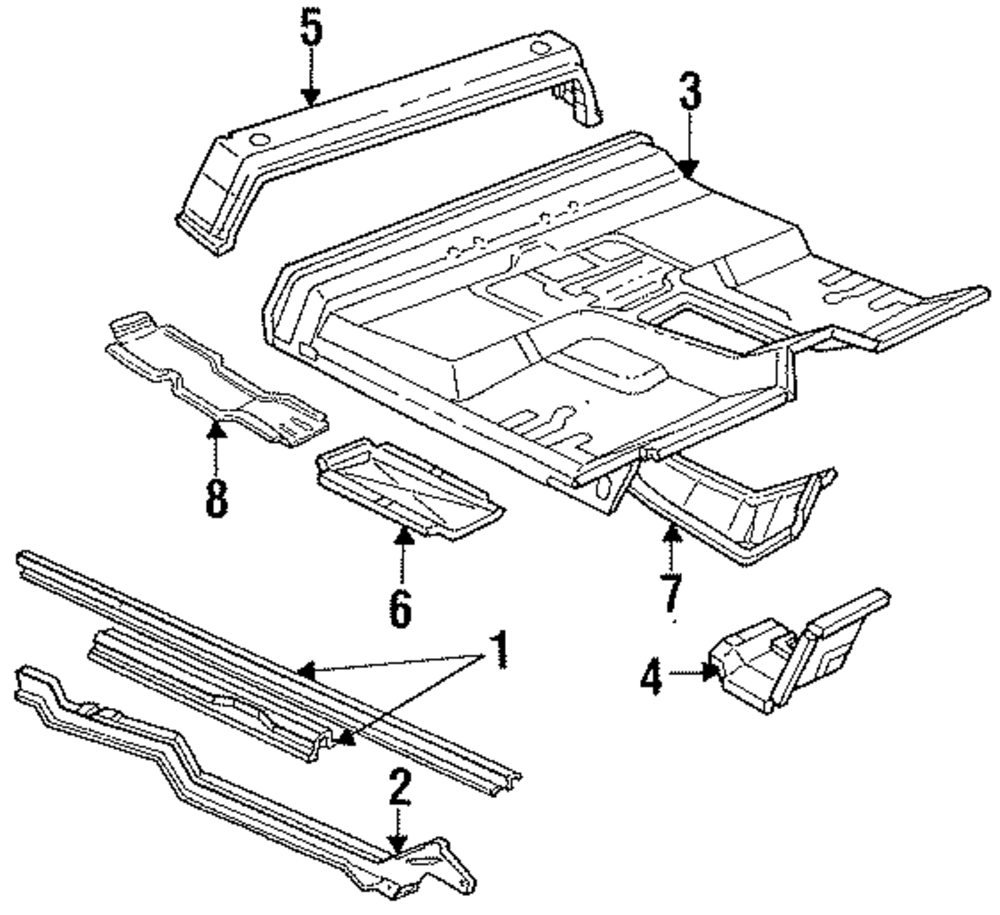 5
3
8
6
7
1
4
2