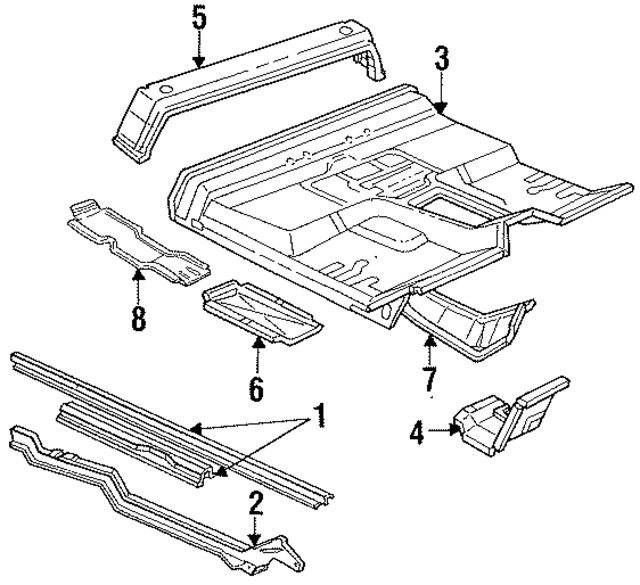 5
3
8
6
7
1
4
2