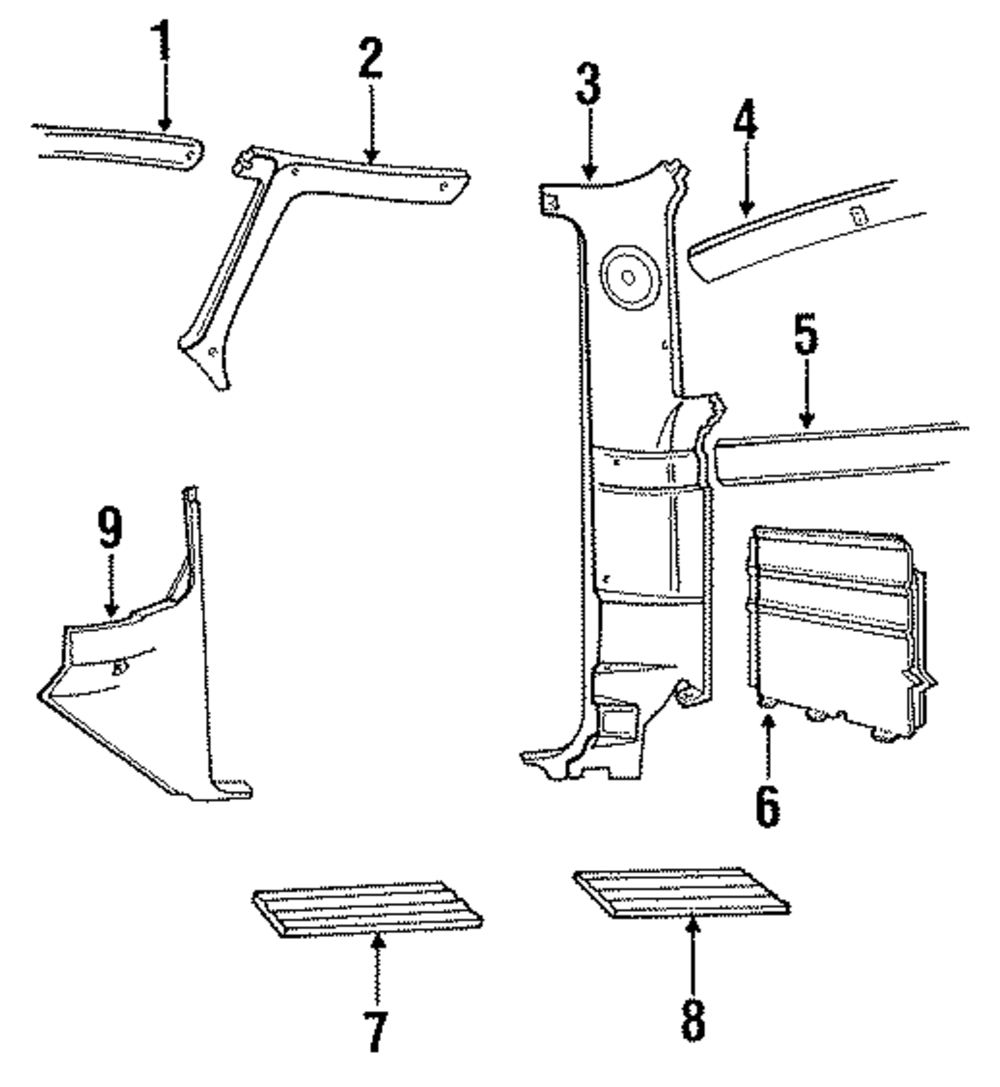 1
2
3
4
5
9
6
7
8