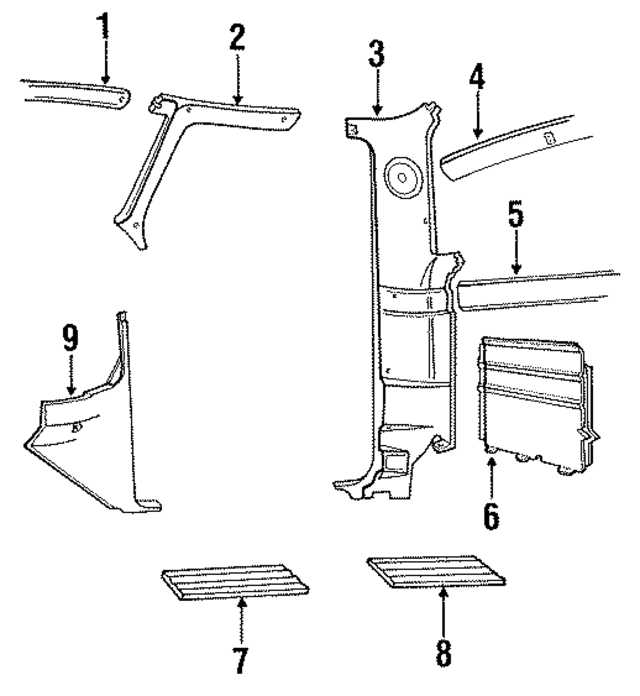 1
2
3
4
5
9
6
7
8