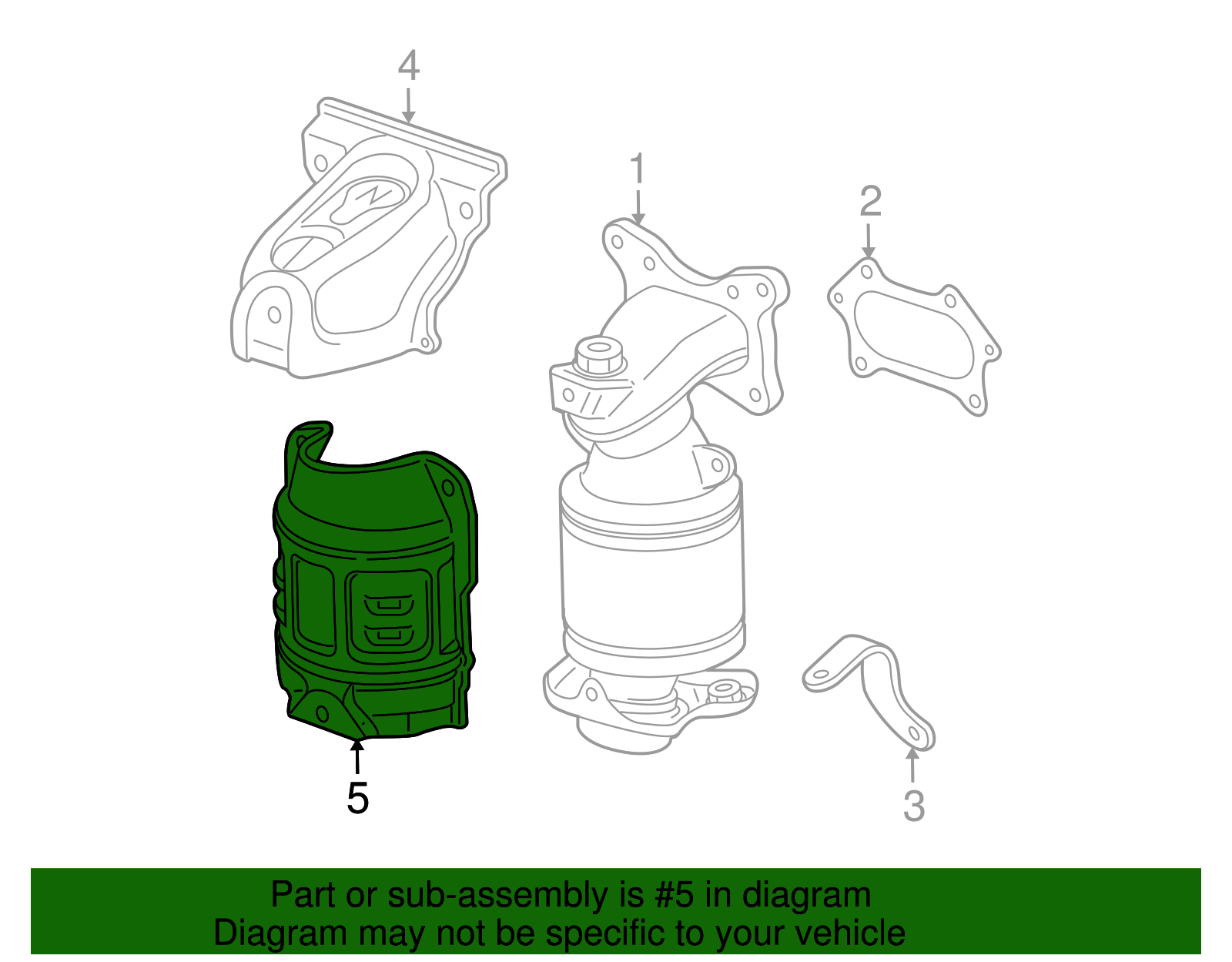 4
1
2
5
3

Part or sub-assembly is #5 in diagram
Diagram may not be specific to your vehicle