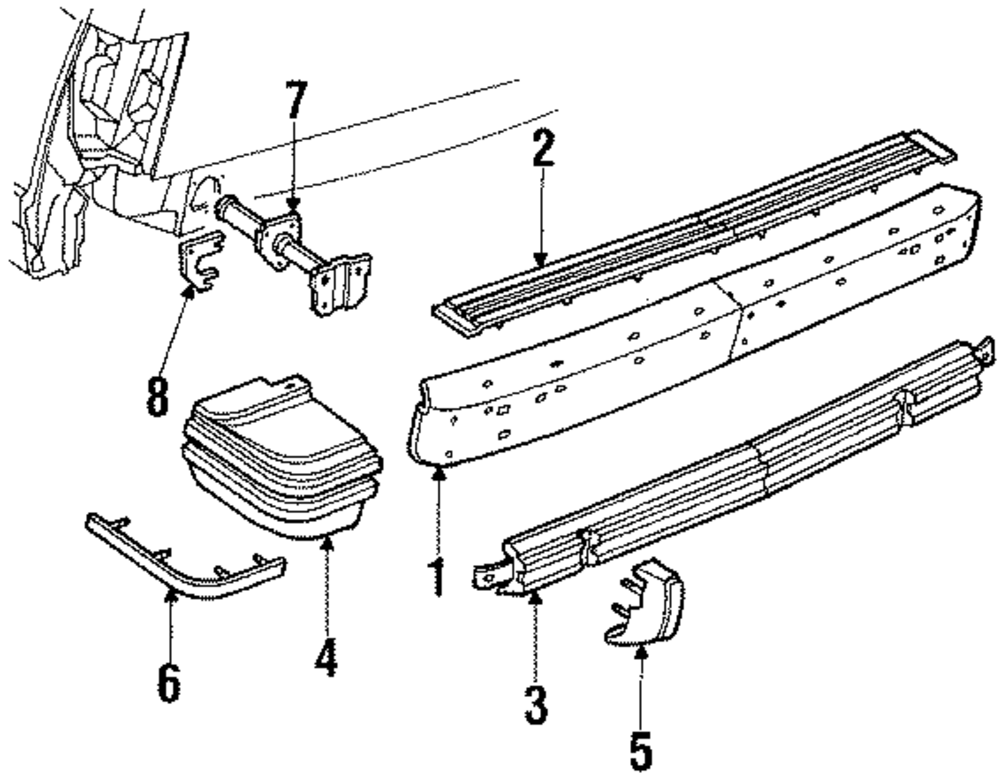 7
2
8
1
4
6
3
5