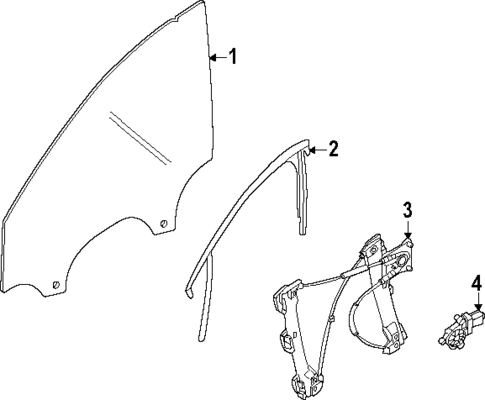 1
2
3
4