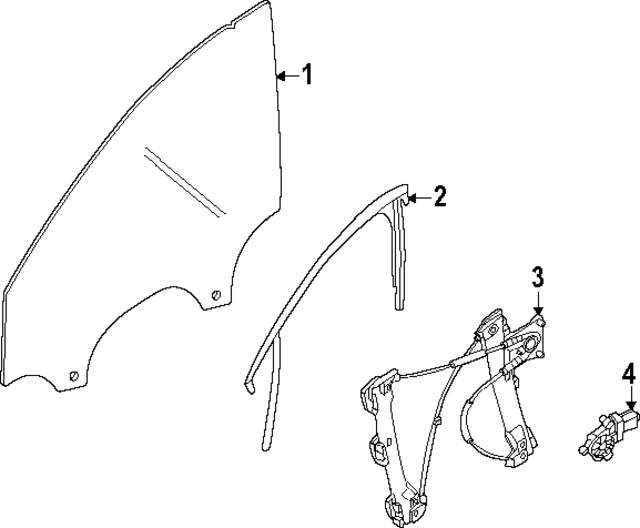 1
2
3
4