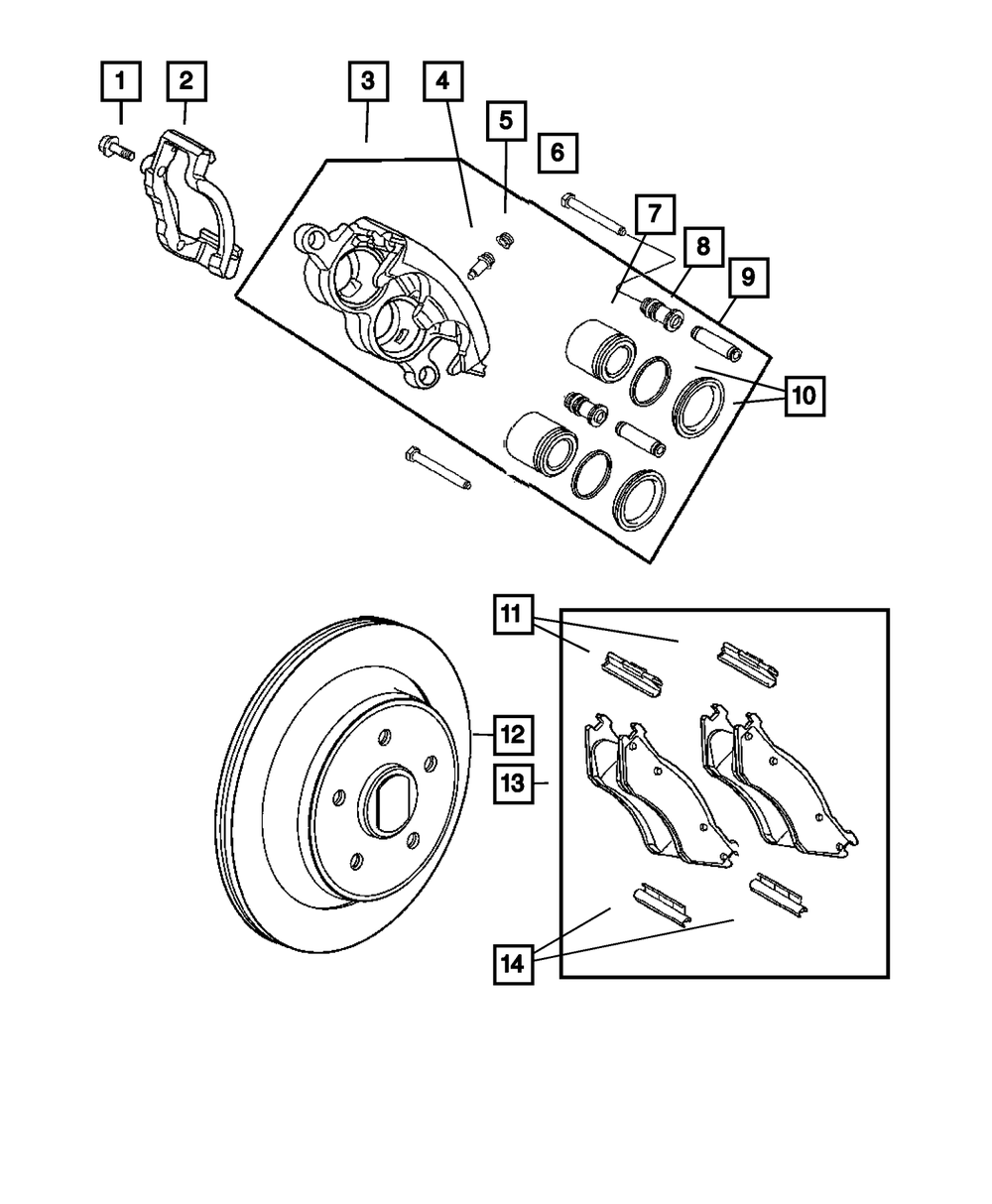 1
2
3
4
5
6
7
8
9
10
11
12
13
14