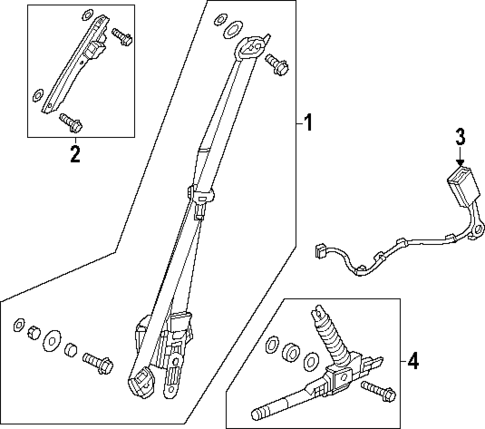 2
1
3
4