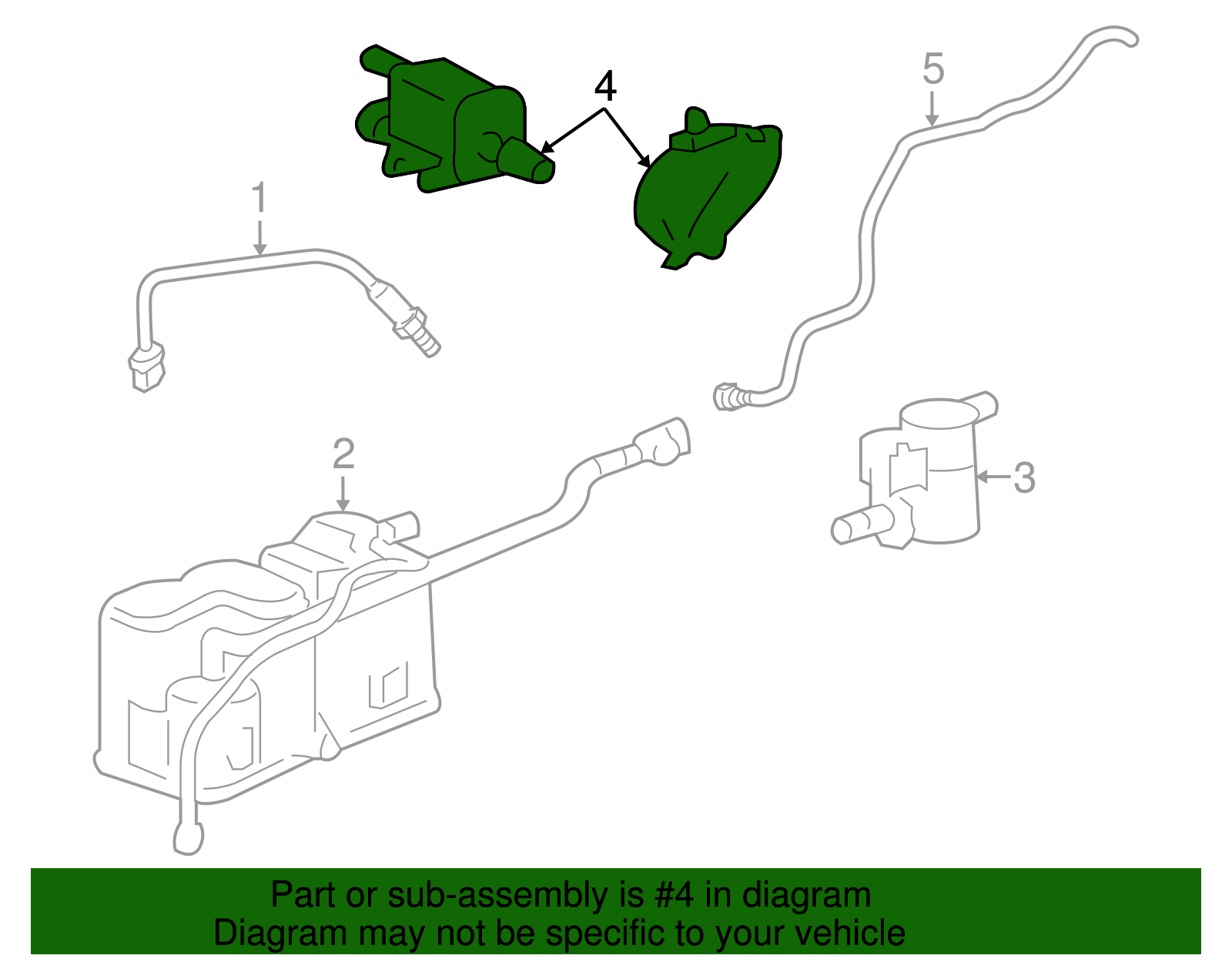 4
5
1
2
3
Part or sub-assembly is #4 in diagram
Diagram may not be specific to your vehicle