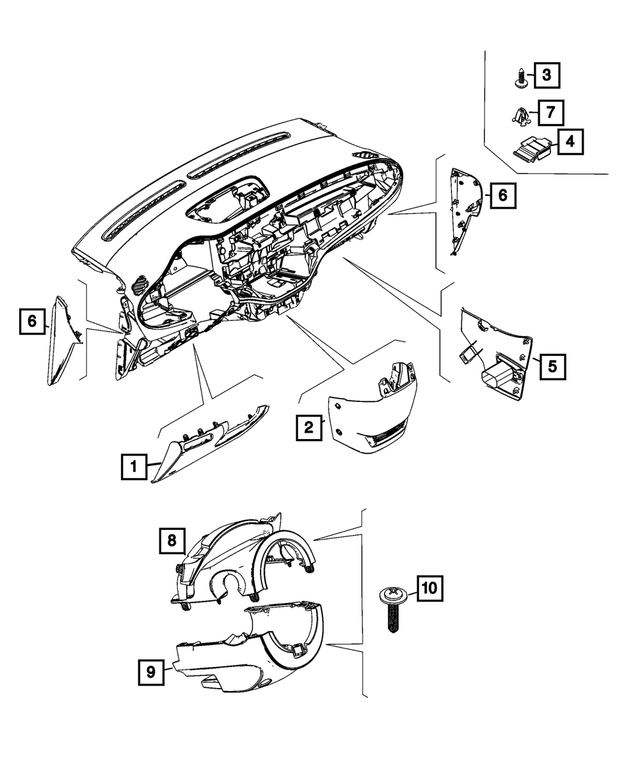 3
7
4
6
6
5
2
1
8
10
9