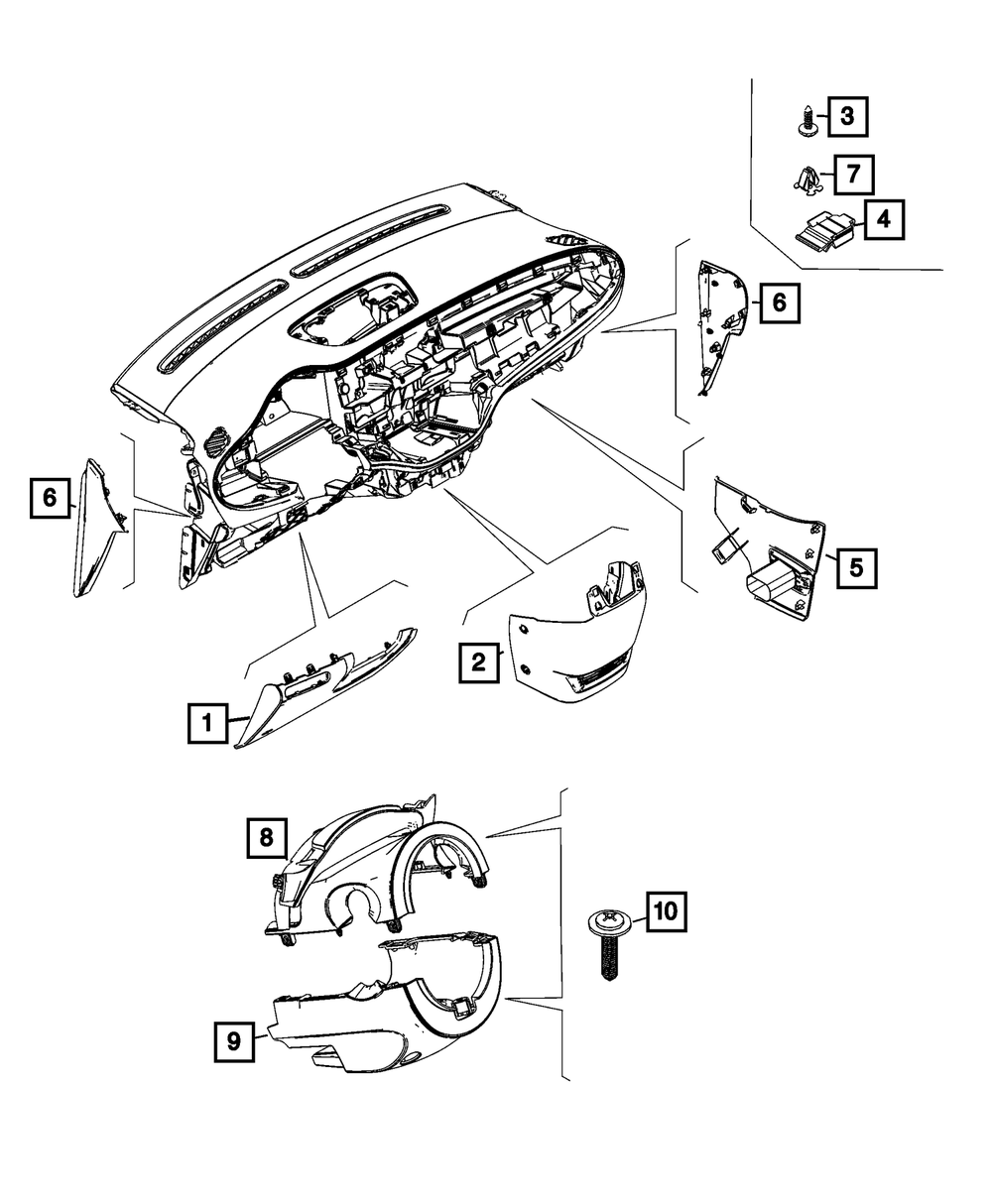 3
7
4
6
6
5
2
1
8
10
9