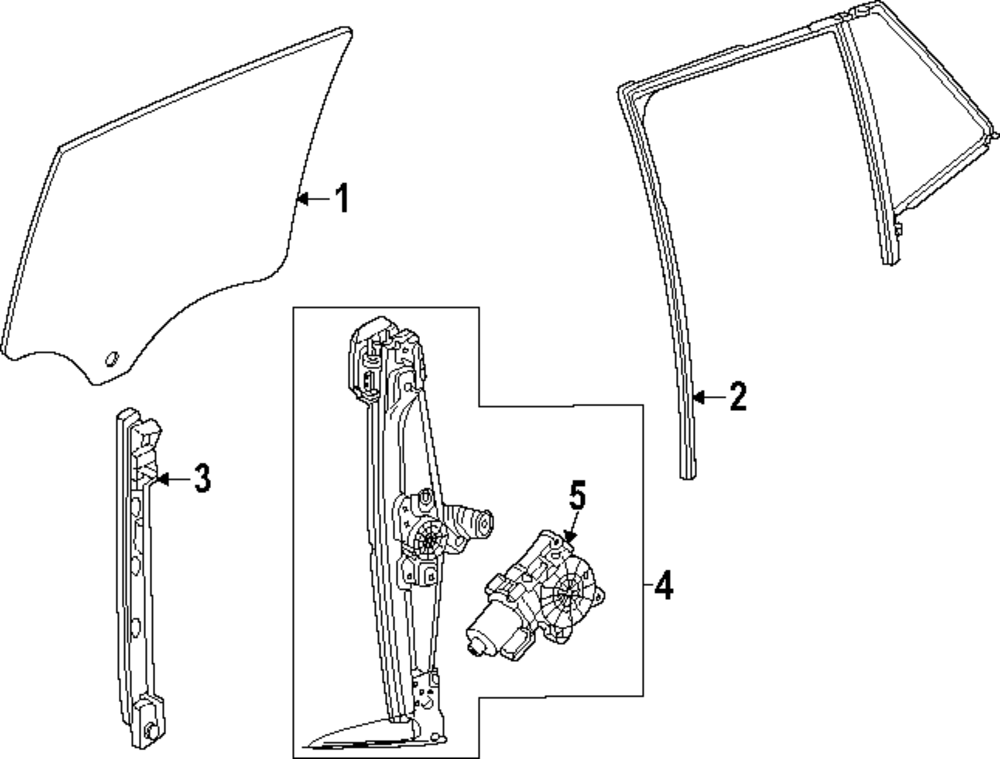 1
2
3
5
4