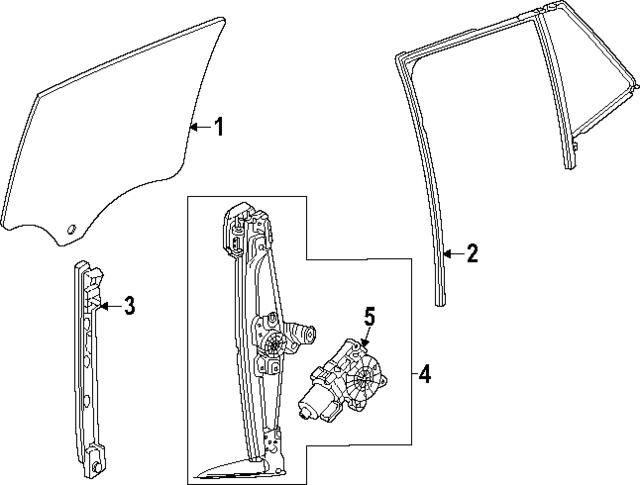 1
2
3
5
4