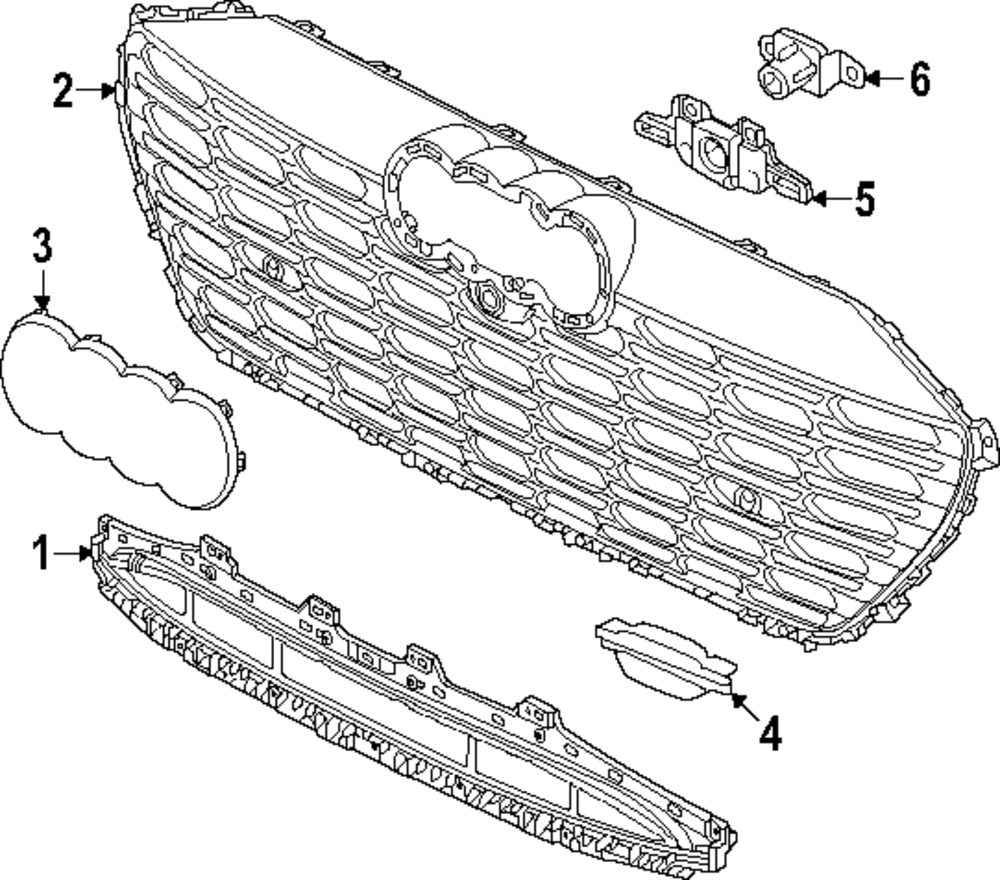 2
6
5
3
1
4