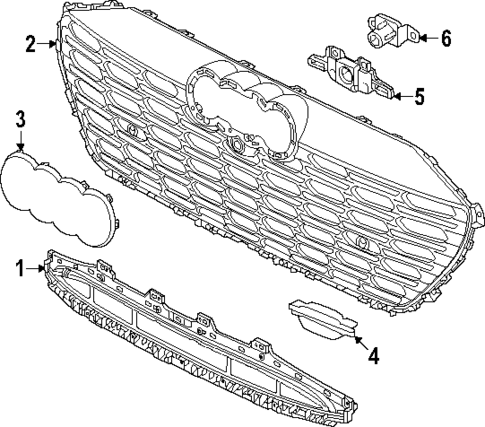 2
6
5
3
1
4