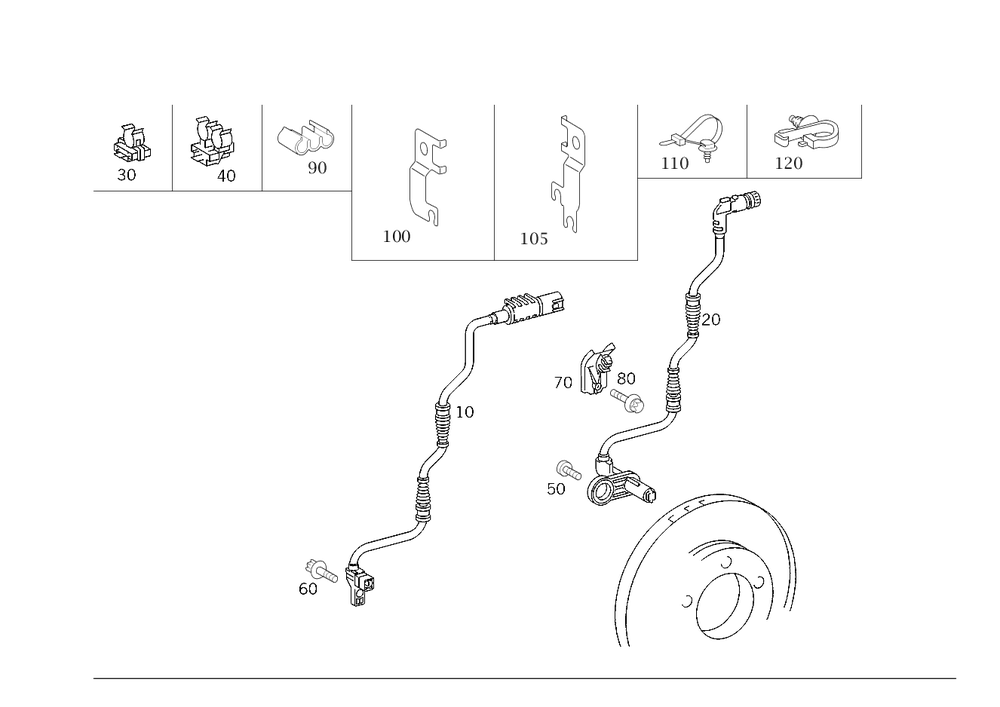 30
40
90
100
105
110
120
20
70
80
10
50
60