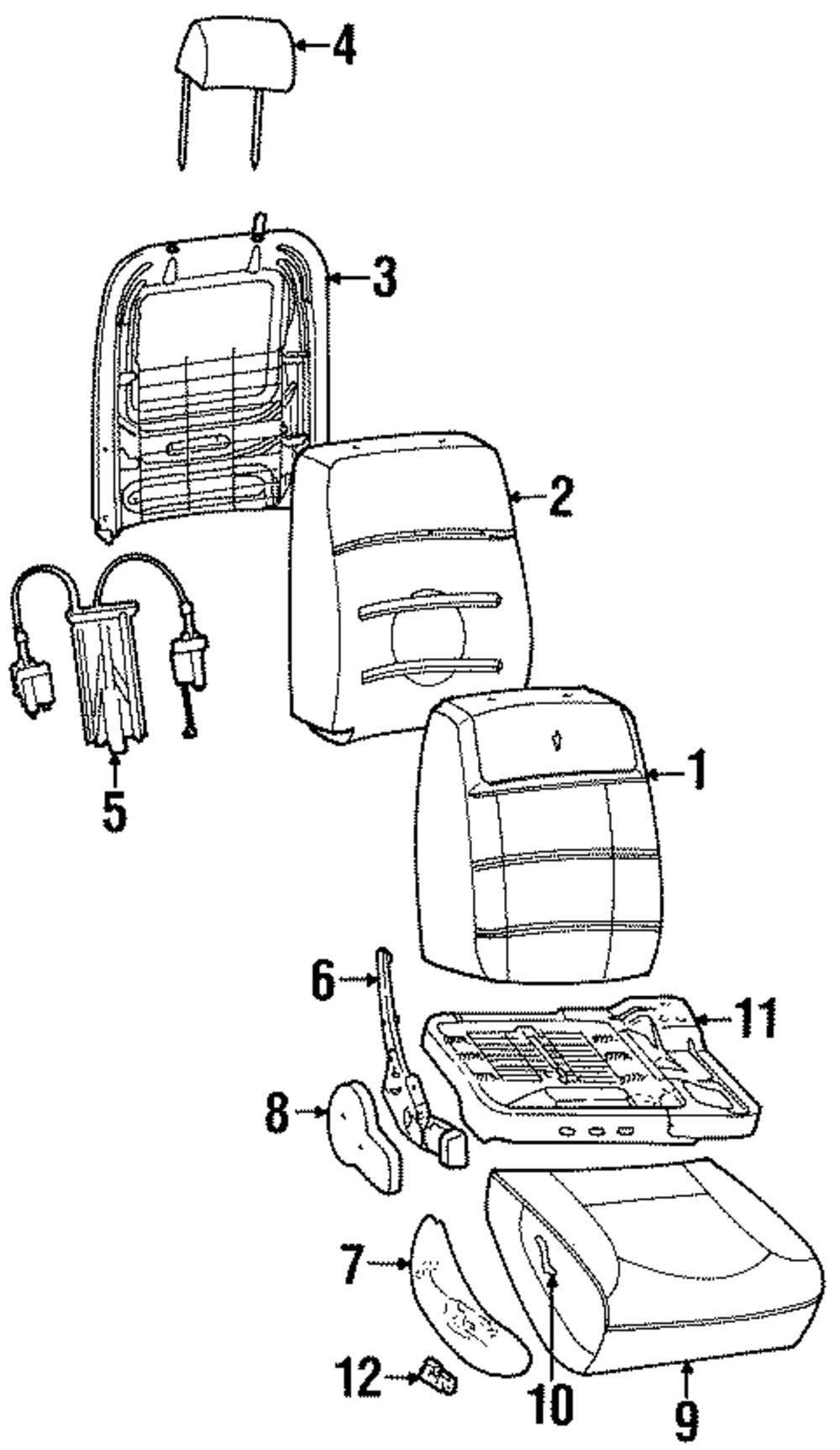 4

3

2

5

1

6

11

8

7

12

10

9