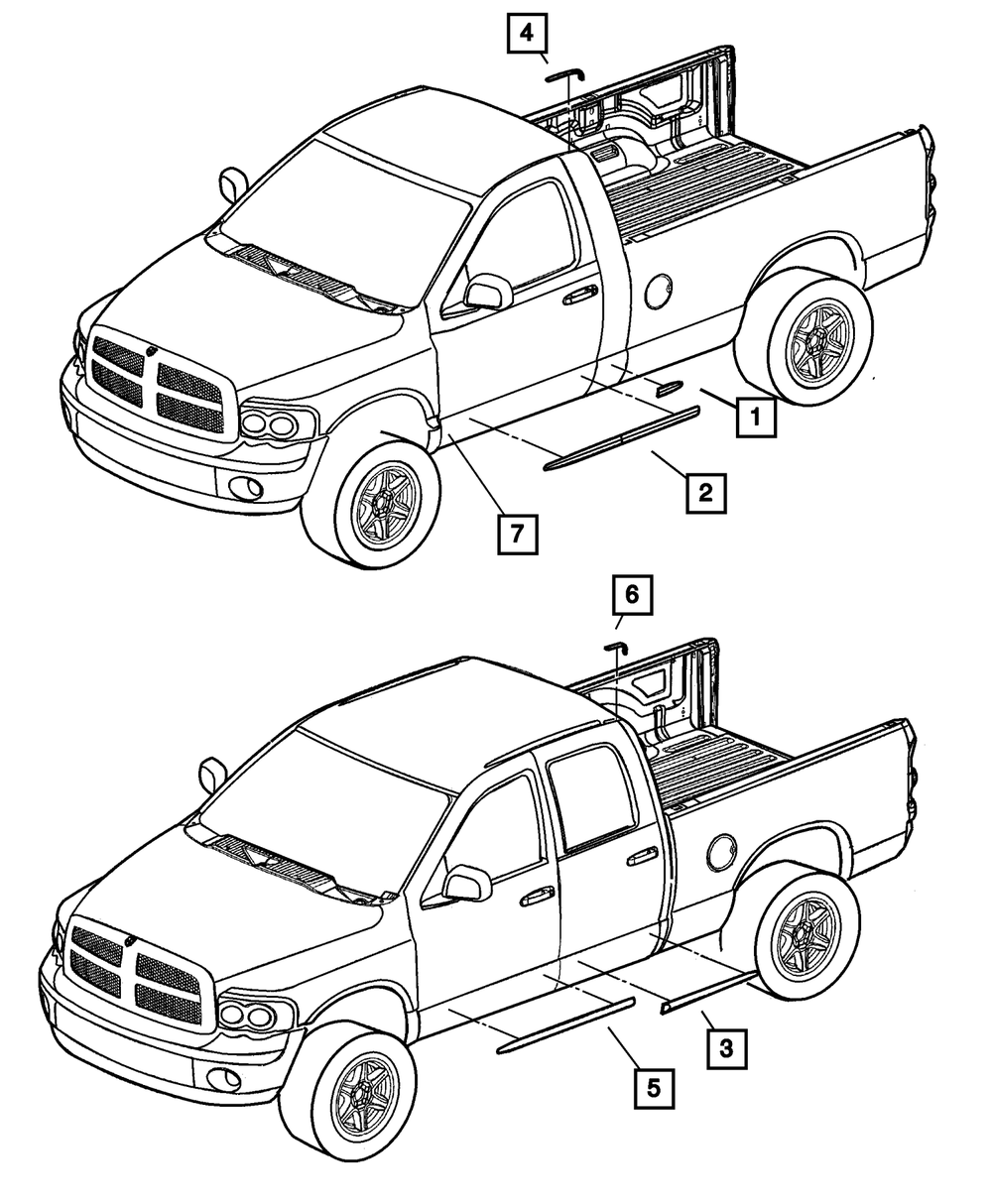 4
1
2
7
6
3
5