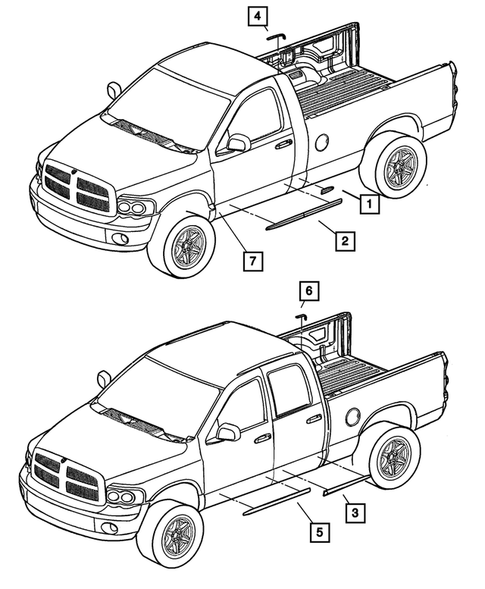 4
1
2
7
6
3
5