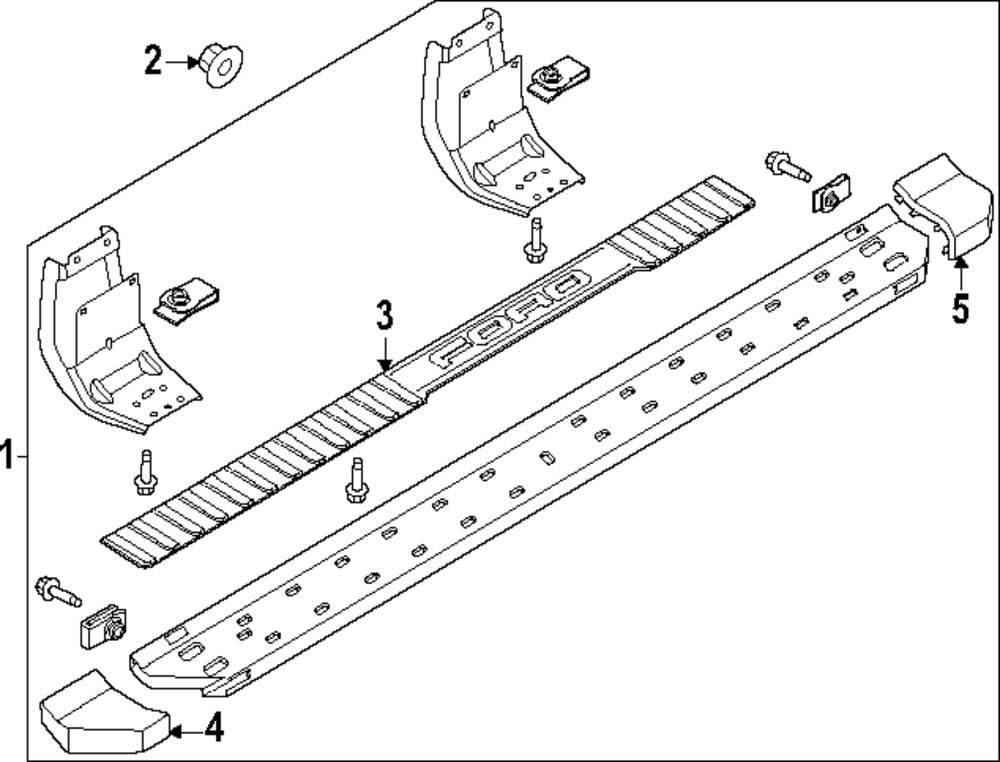 2
3
FORD
5
1
4