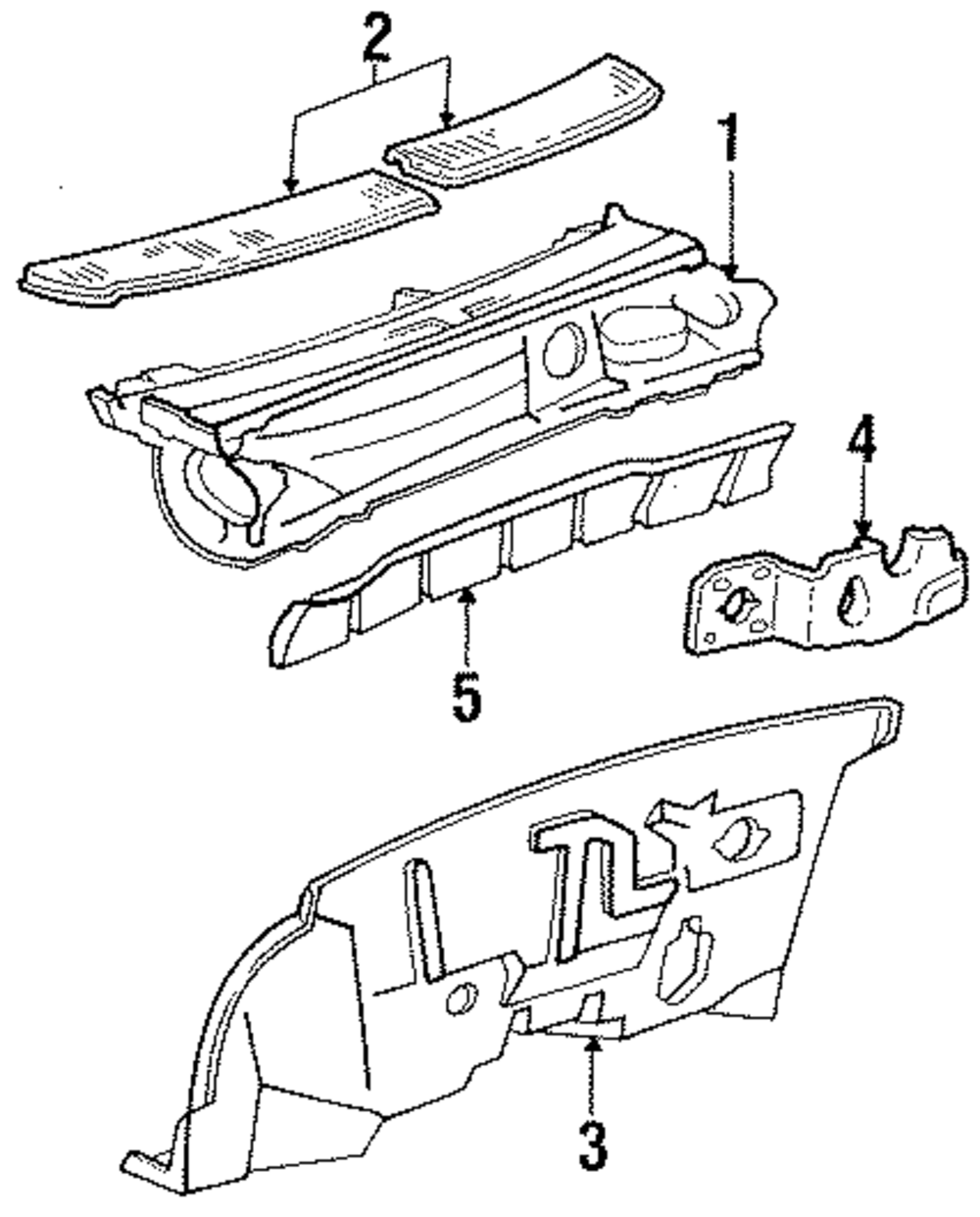 2
1
4
5
3