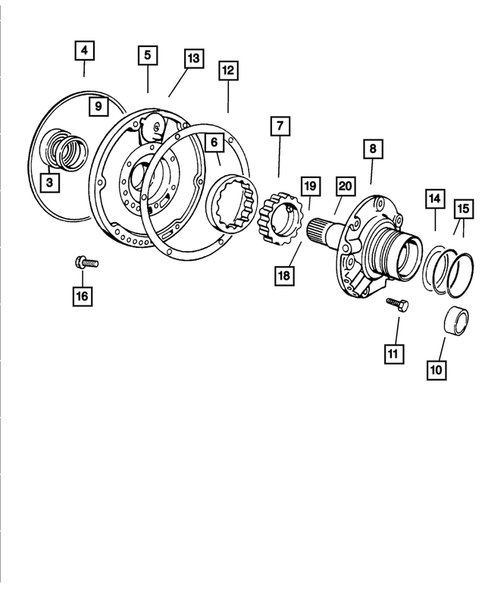 4
5
13
12
9
6
7
8
3
19
20
14
15
18
16
11
10