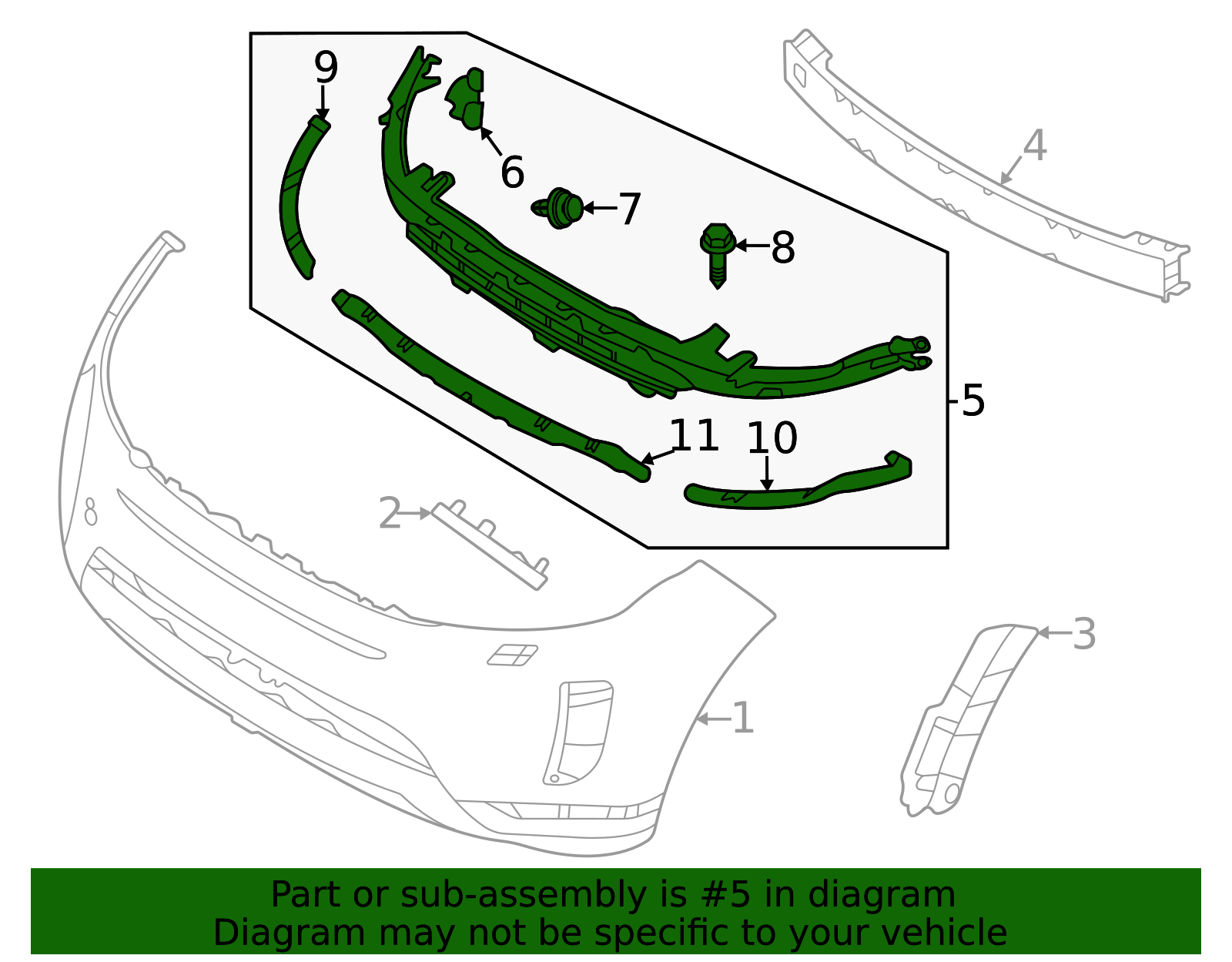 9
6
7
8
4
5
11
10
2
3
1

Part or sub-assembly is #5 in diagram
Diagram may not be specific to your vehicle