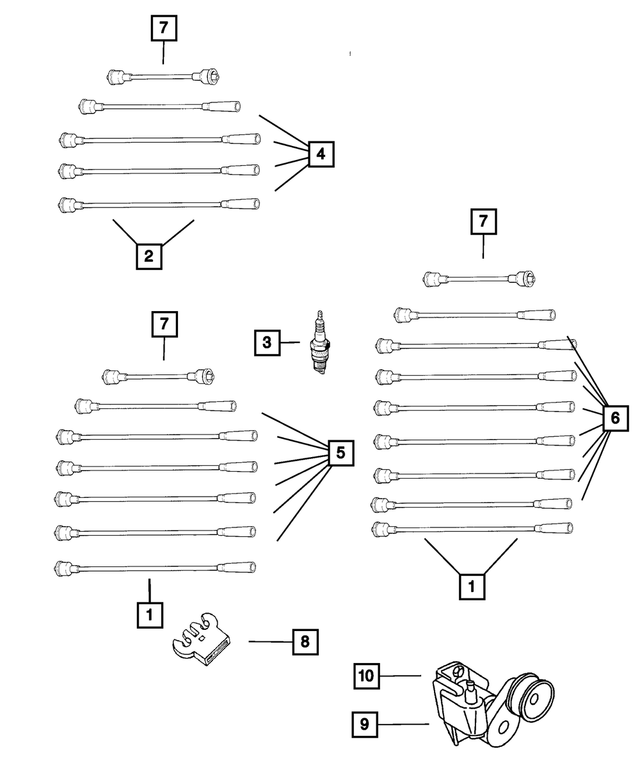 7
4
2
7
7
3
6
5
1
1
8
10
9