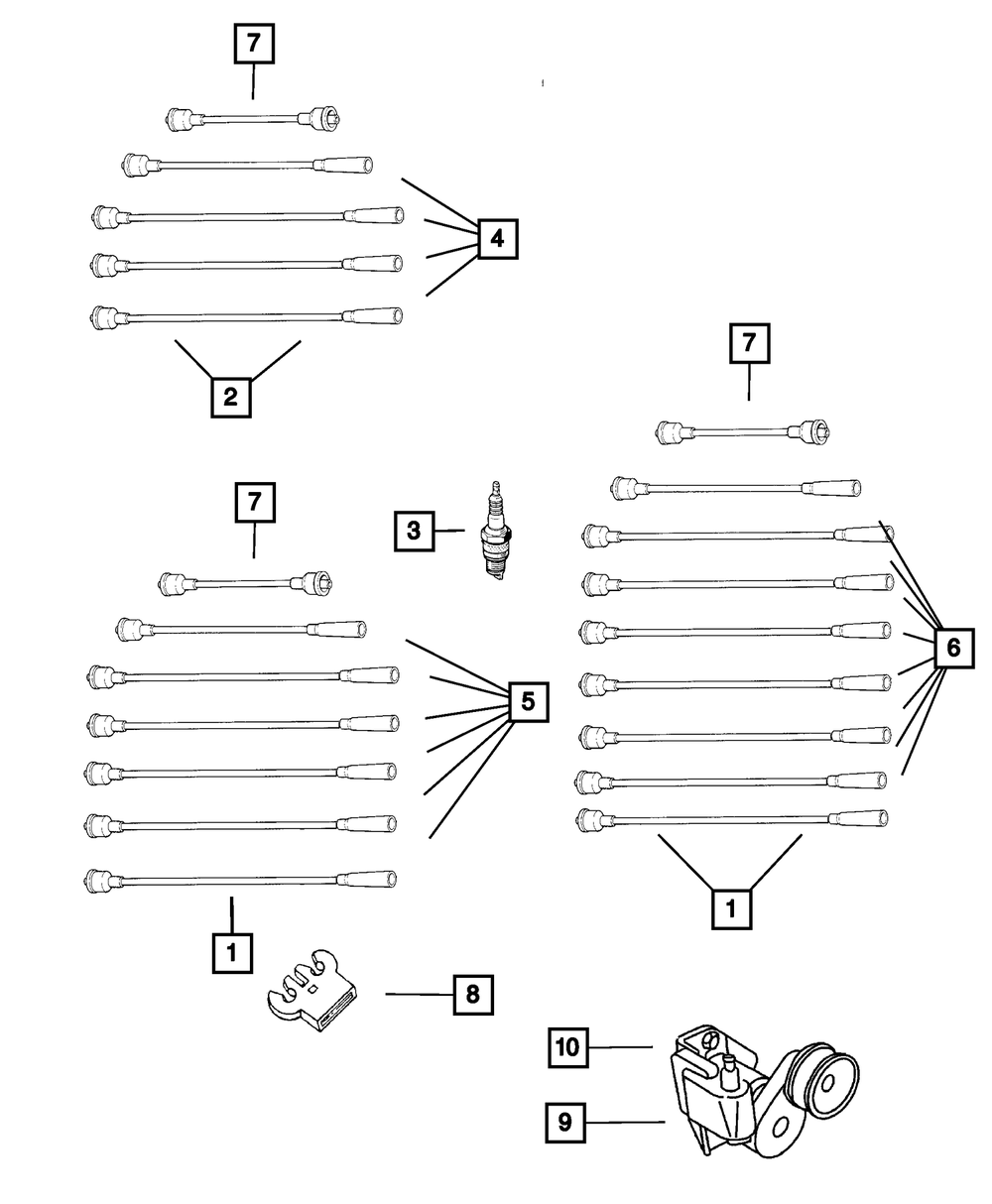 7
4
2
7
7
3
6
5
1
1
8
10
9