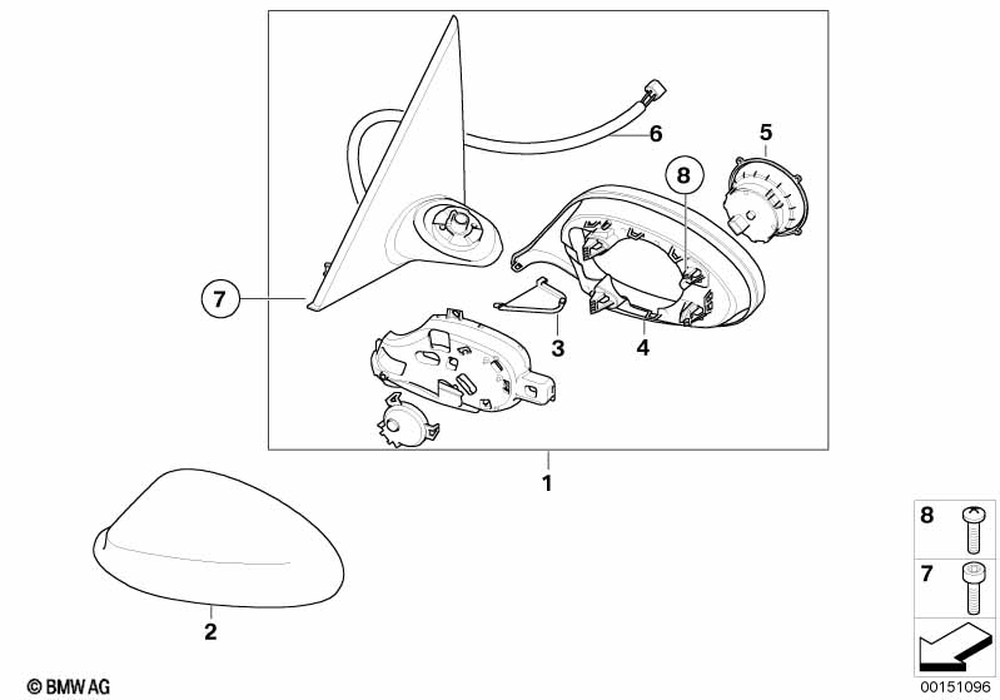 6
5
8
7
3
4
1
2
8
7
© BMW AG
00151096