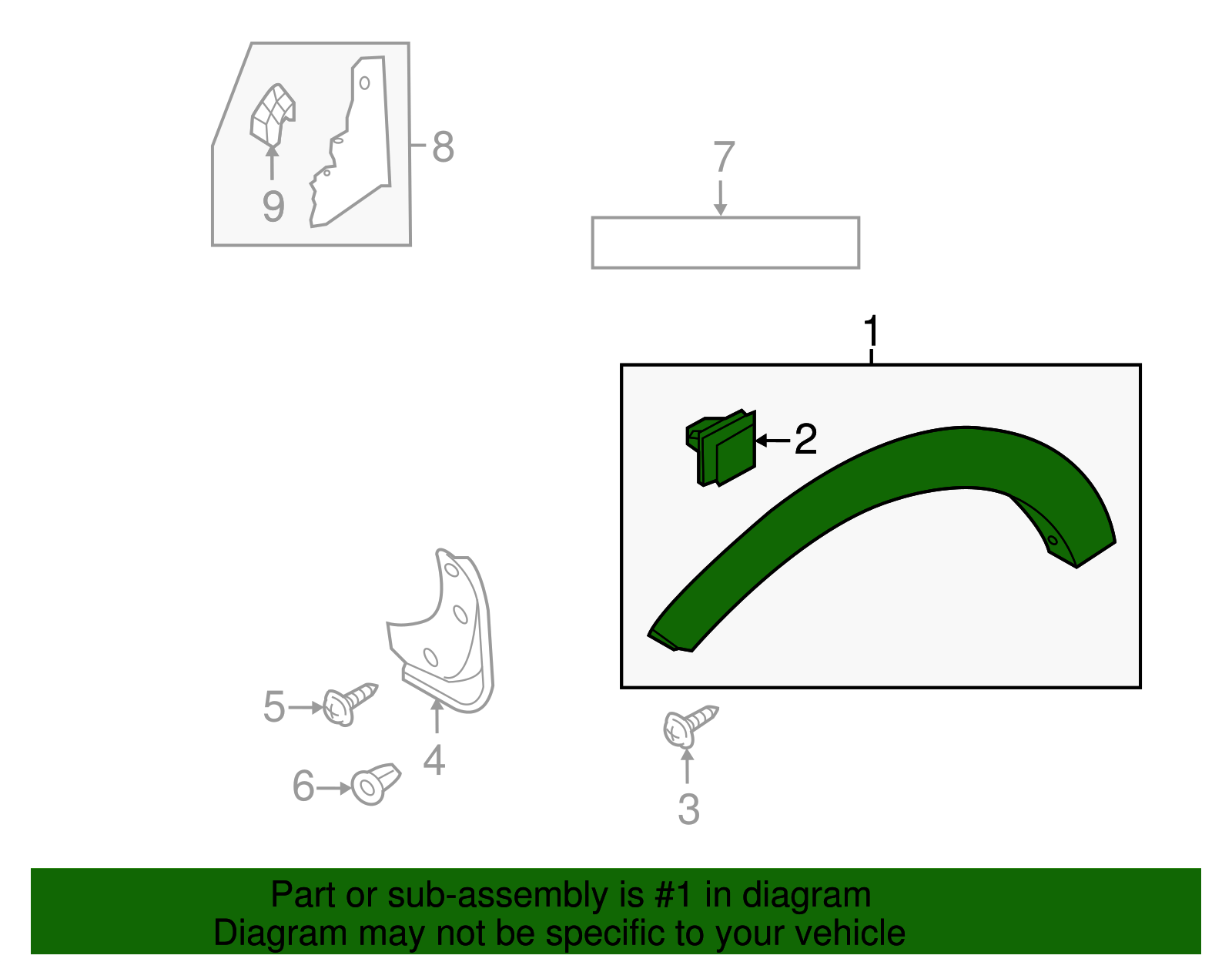 8
9
7
1
2
5
4
6
3

Part or sub-assembly is #1 in diagram
Diagram may not be specific to your vehicle