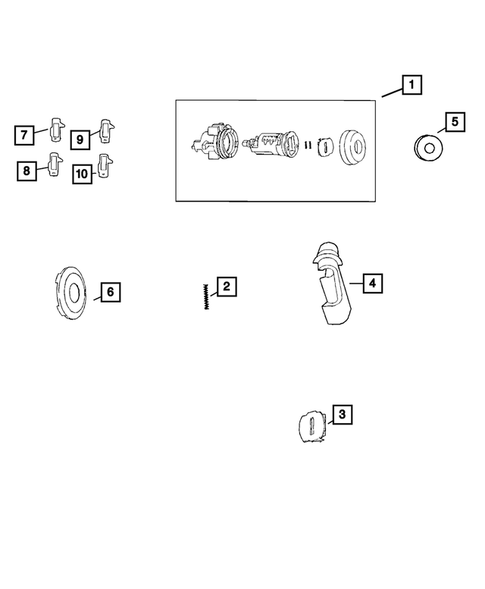 1
7
9
5
8
10
6
2
4
3