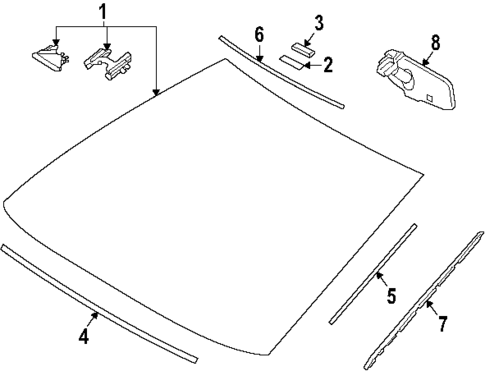 1
6
3
2
8
5
7
4