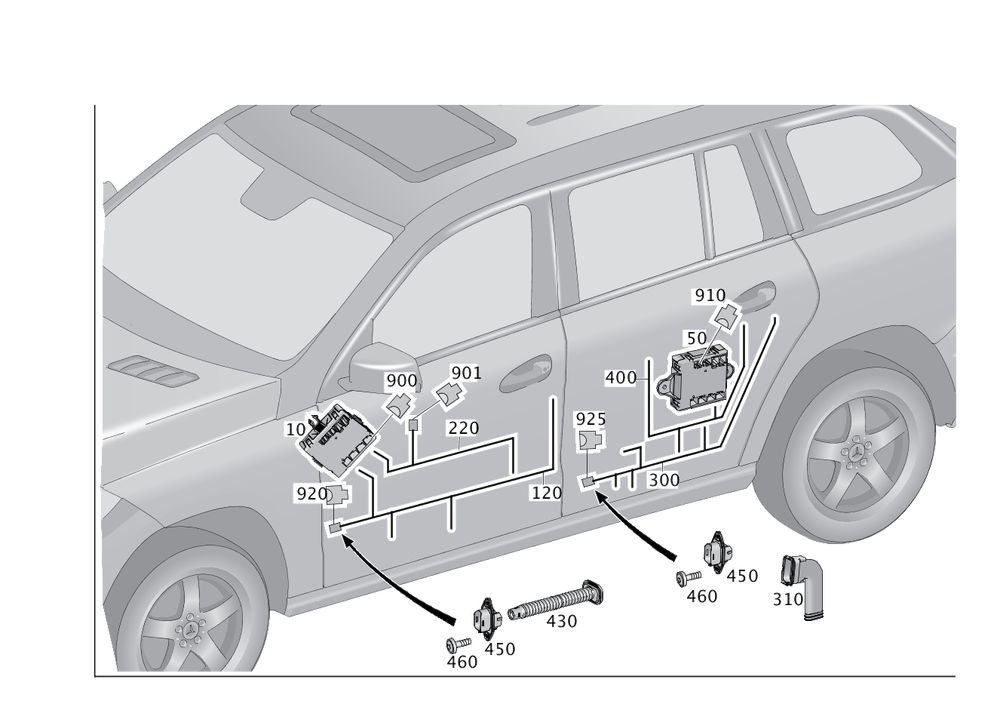 910
50
400
900
901
10
220
925
920
120
300
450
460
310
430
450
460