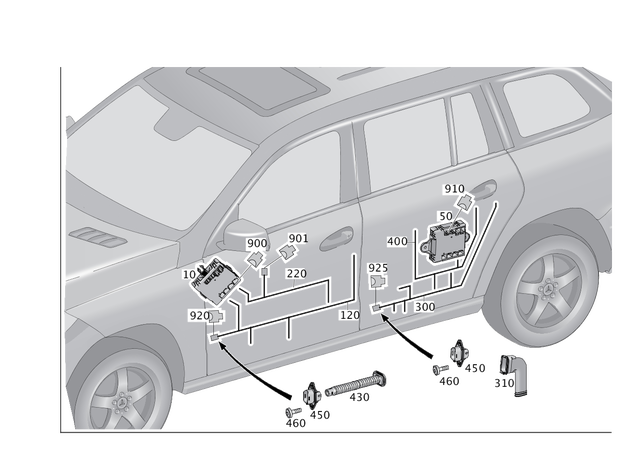 910
50
400
900
901
10
220
925
300
920
120
450
460
310
430
450
460