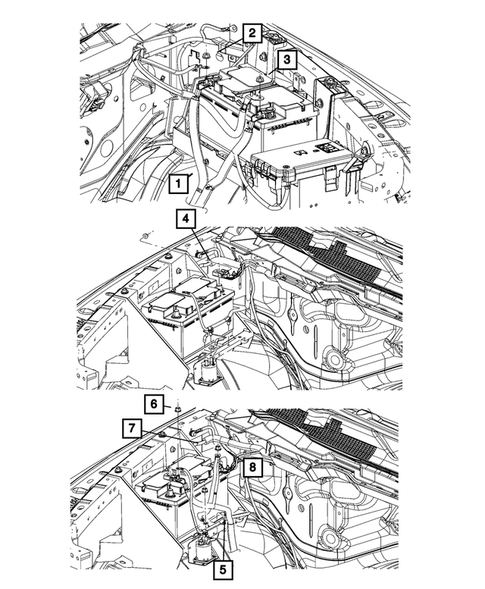 2
3
1
4
6
7
8
5