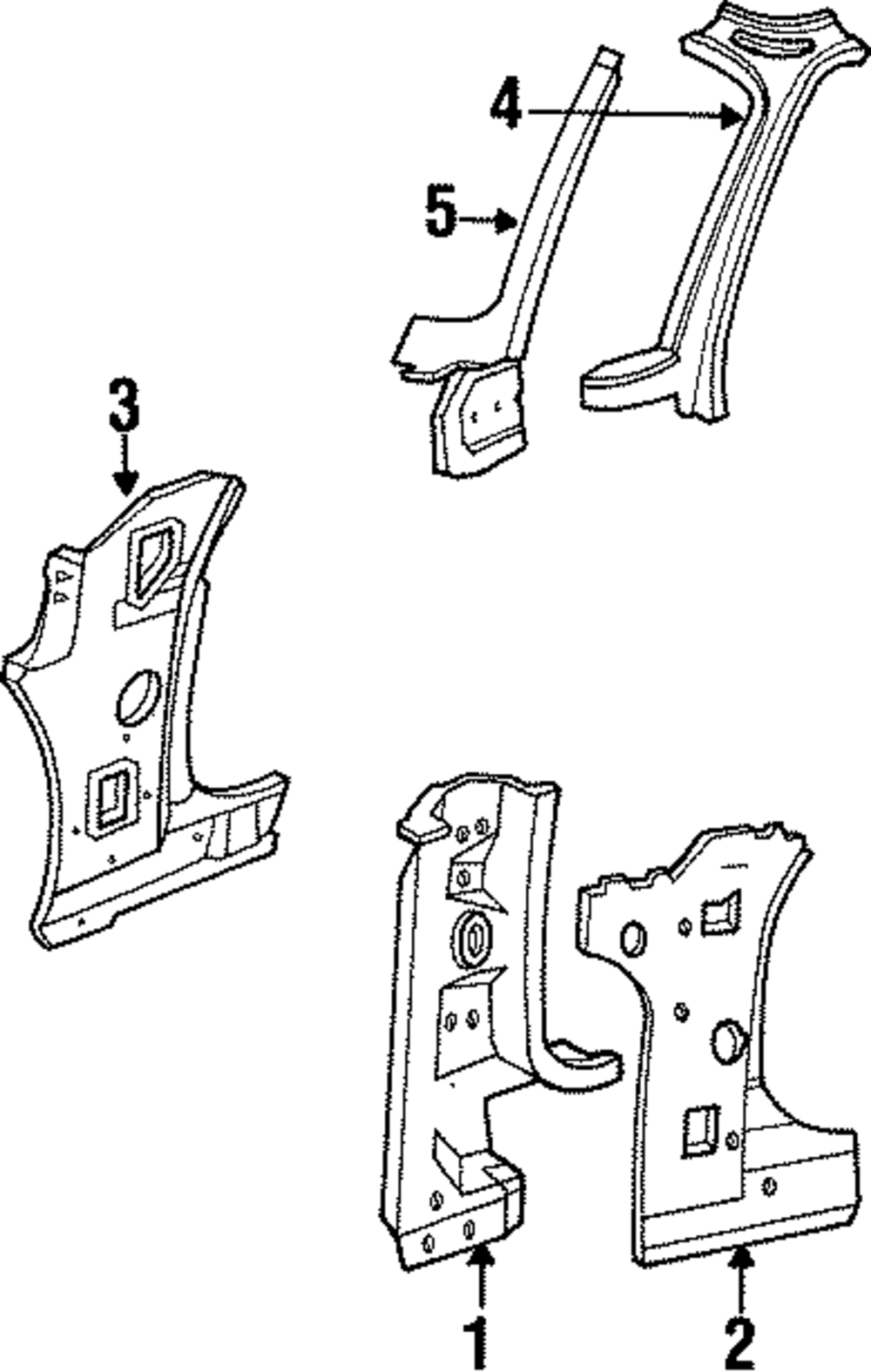 4
5
3
1
2