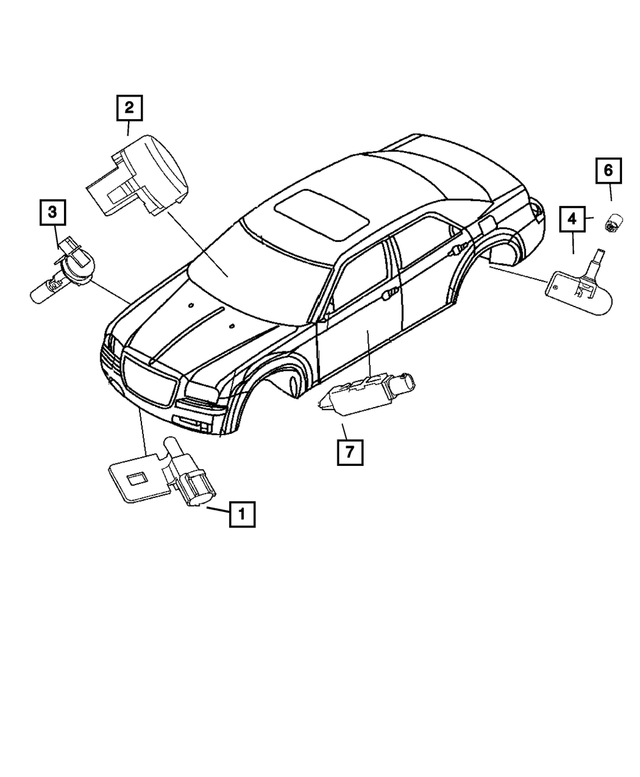 2
3
6
4
7
1